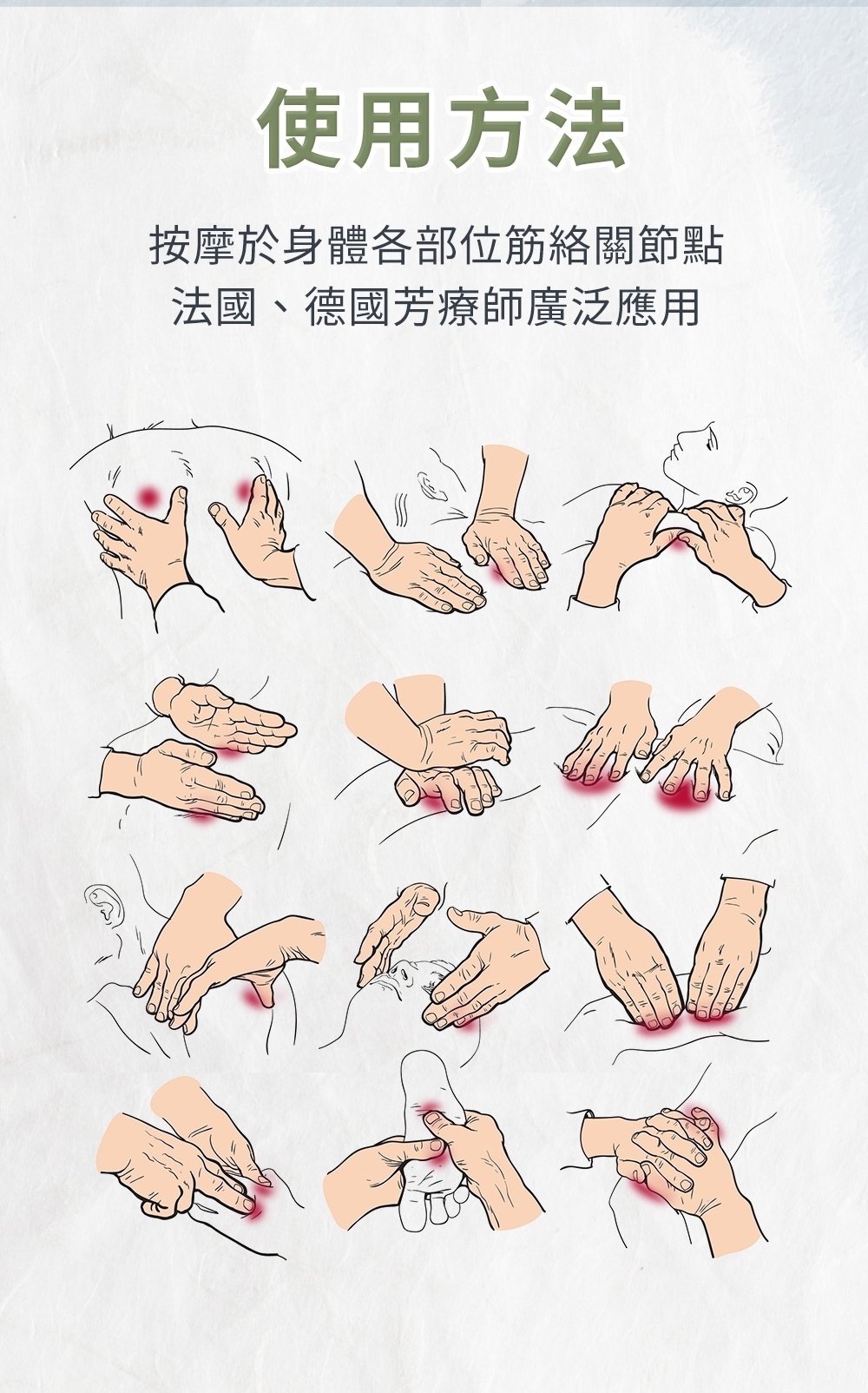 使用方法

按摩於身體各部位筋絡關節點
法國、德國芳療師廣泛應用