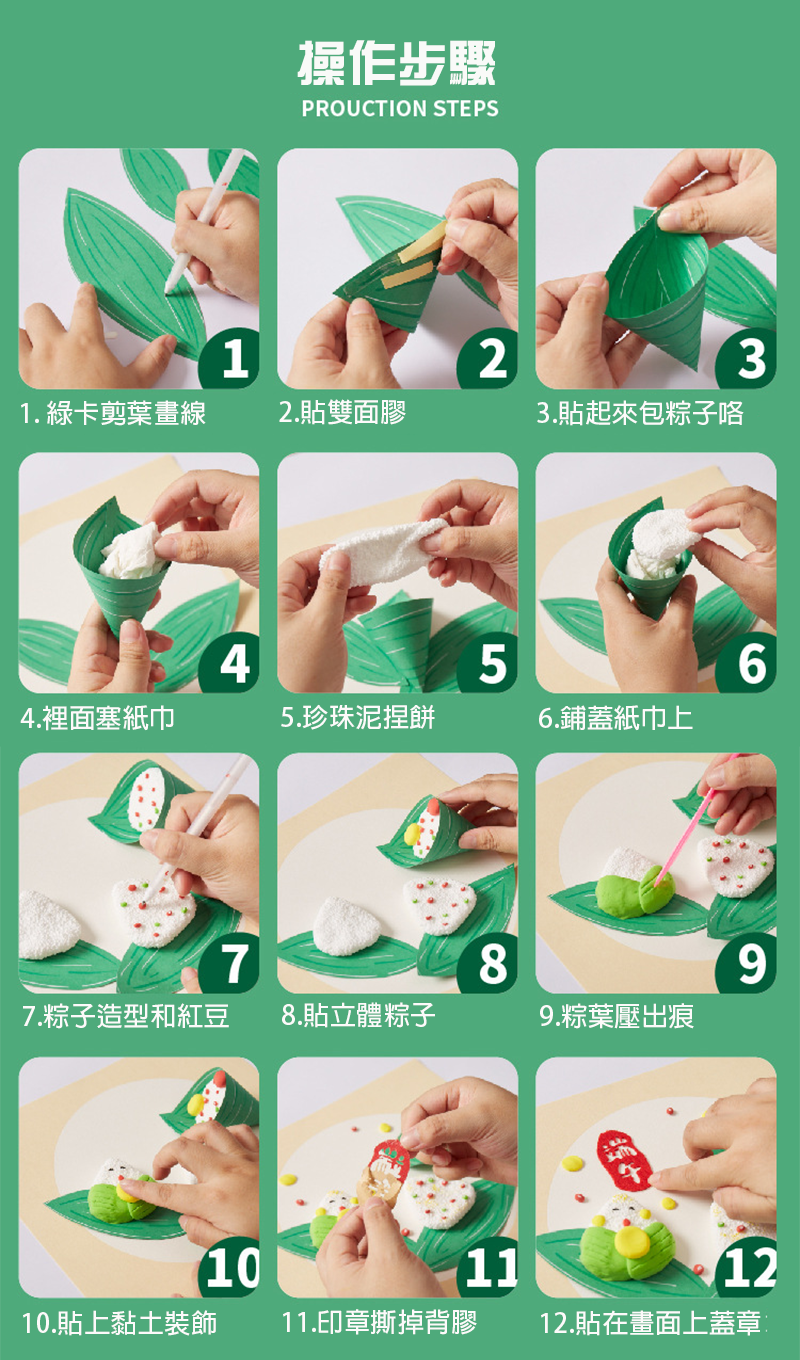 操作步驟
PROUCTION STEPS

1
1. 綠卡剪葉畫線

2
2.貼雙面膠

3
3.貼起來包粽子咯

4
4.裡面塞紙巾

5
5.珍珠泥捏餅

6
6.鋪蓋紙巾上

7
7.粽子造型和紅豆

8
8.貼立體粽子

9
9.粽葉壓出痕

10
10.貼上黏土裝飾

11
11.印章撕掉背膠

端午
12
12.貼在畫面上蓋章