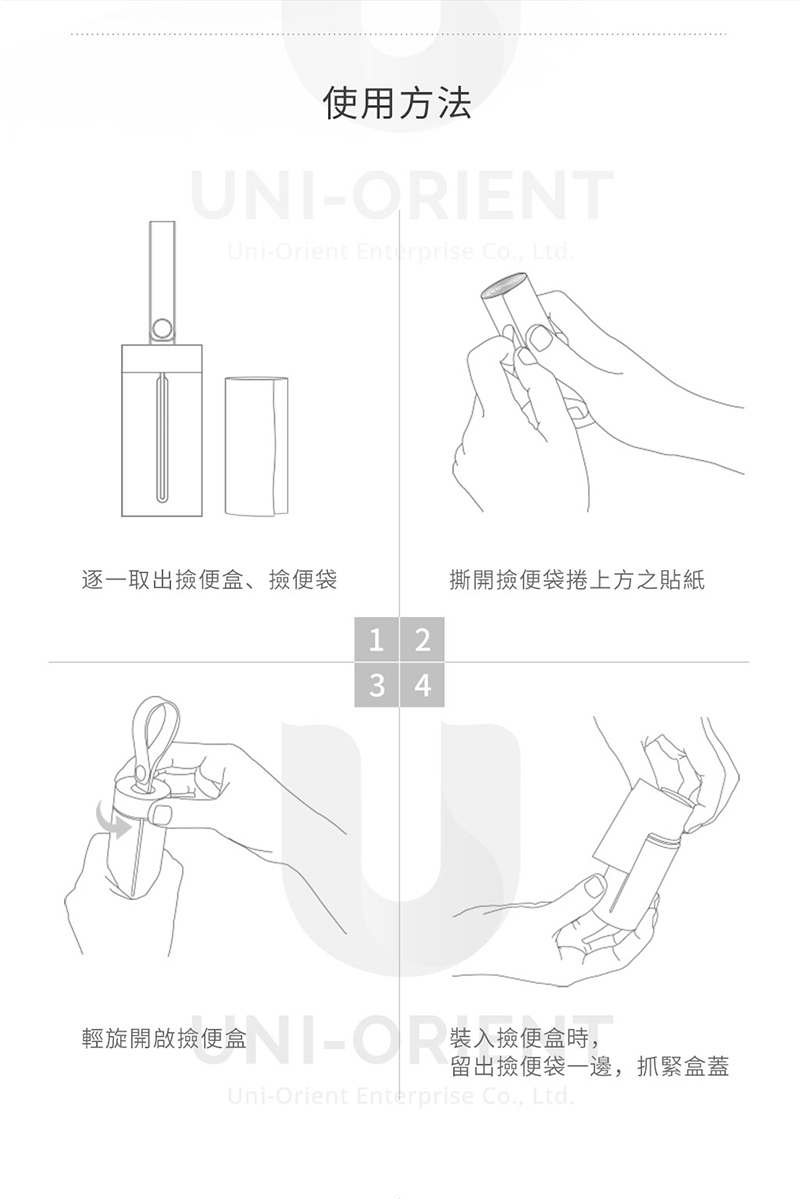 使用方法

UNI-ORIENT
Uni-Orient Enterprise Co., Ltd.

逐一取出撿便盒、撿便袋

撕開撿便袋捲上方之貼紙

1 2
3 4

輕旋開啟撿便盒

裝入撿便盒時，
留出撿便袋一邊，抓緊盒蓋

UNI-ORIENT
Uni-Orient Enterprise Co., Ltd.