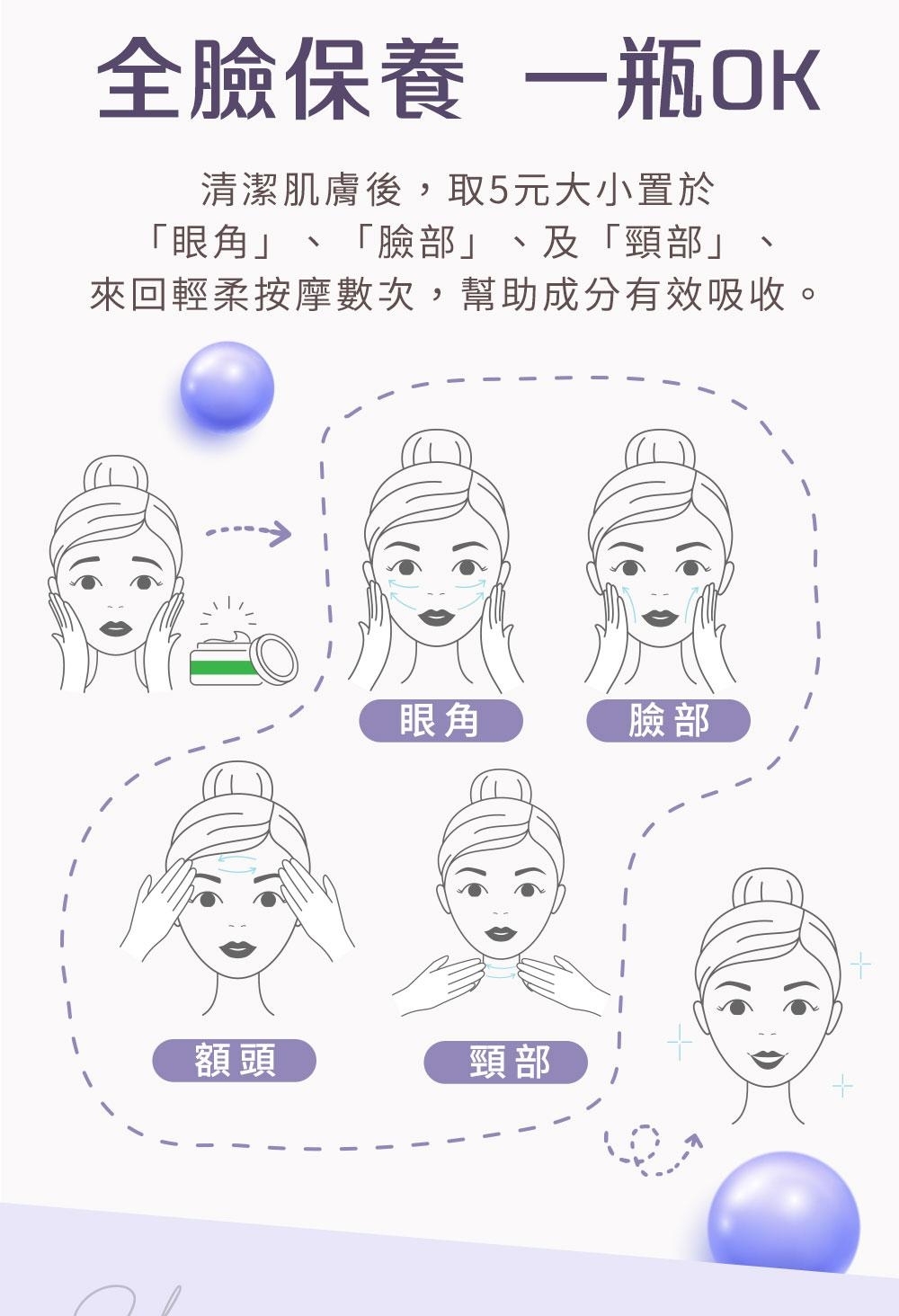 全臉保養 一瓶OK

清潔肌膚後，取5元大小置於「眼角」、「臉部」、及「頸部」、來回輕柔按摩數次，幫助成分有效吸收。

眼角

臉部

額頭

頸部