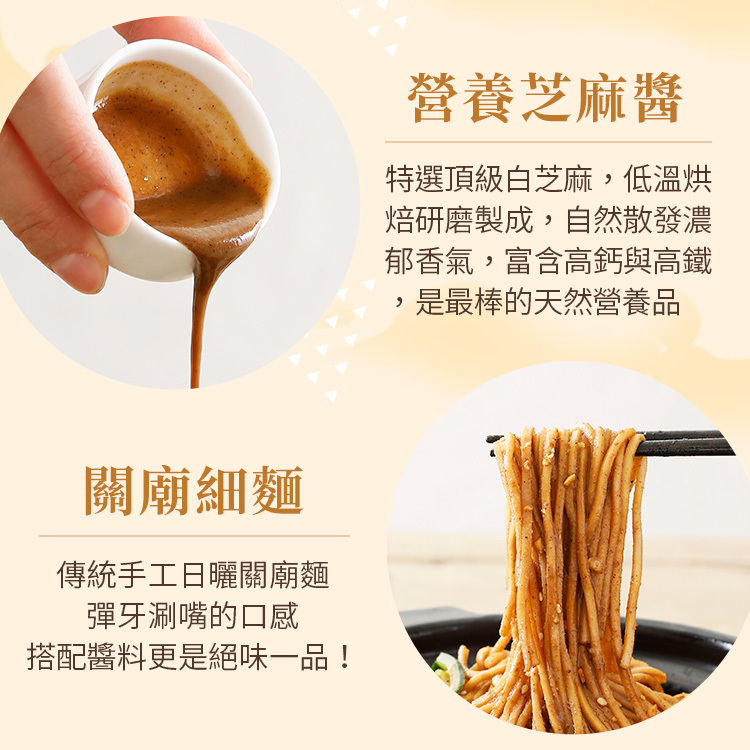 營養芝麻醬

特選頂級白芝麻，低溫烘焙研磨製成，自然散發濃郁香氣，富含高鈣與高鐵，是最棒的天然營養品

關廟細麵

傳統手工日曬關廟麵
彈牙涮嘴的口感
搭配醬料更是絕味一品！