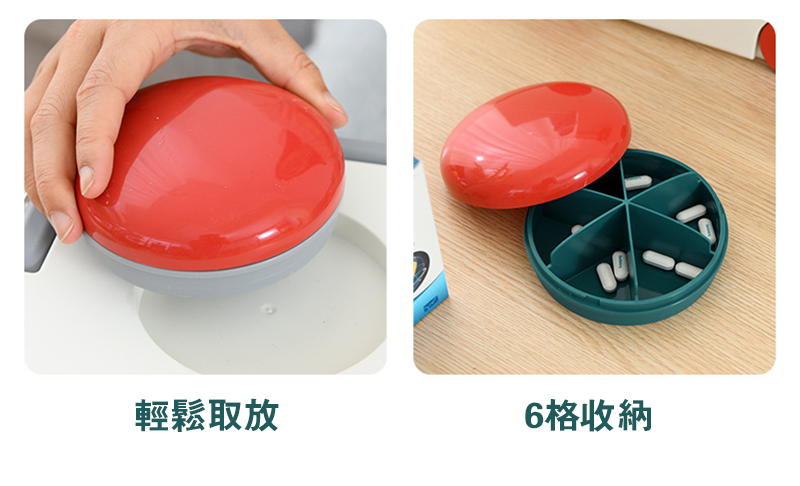 輕鬆取放

6格收納