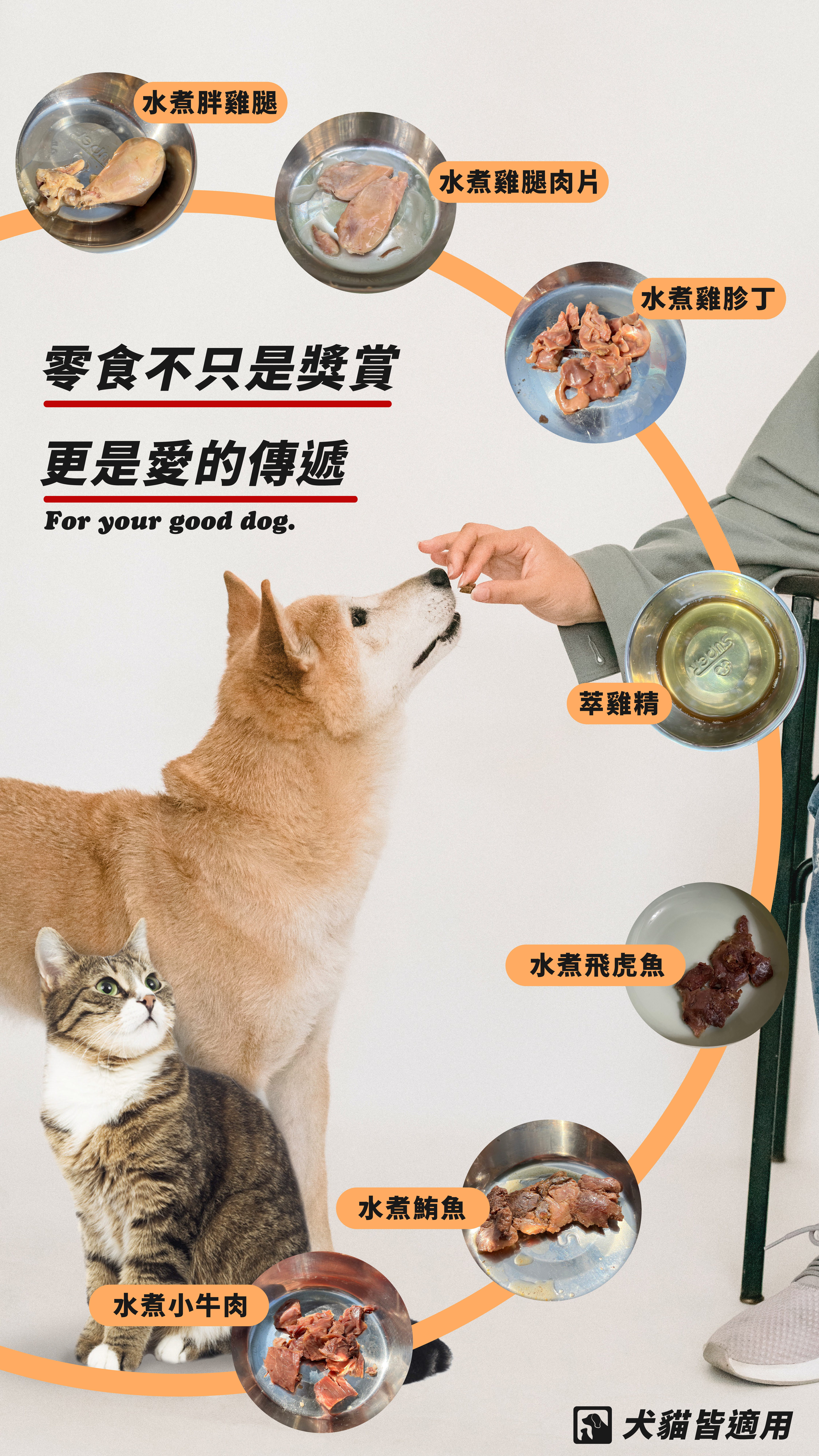 水煮胖雞腿

水煮雞腿肉片

水煮雞胗丁

零食不只是獎賞

更是愛的傳遞

For your good dog.

萃雞精

水煮飛虎魚

水煮鮪魚

水煮小牛肉

犬貓皆適用