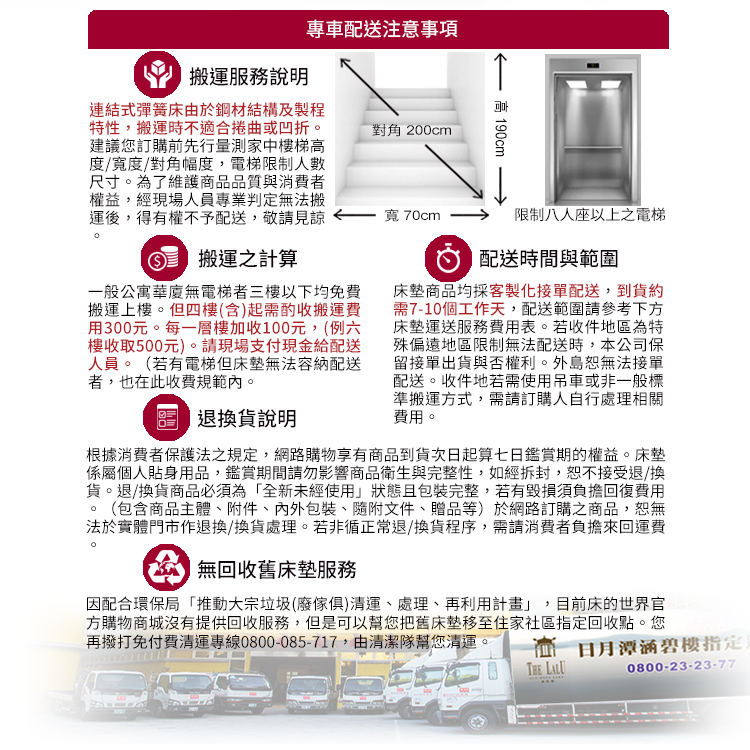 專車配送注意事項

搬運服務說明

連結式彈簧床由於鋼材結構及製程特性，搬運時不適合捲曲或凹折。建議您訂購前先行量測家中樓梯高度/寬度/對角幅度，電梯限制人數尺寸。為了維護商品品質與消費者權益，經現場人員專業判定無法搬運後，得有權不予配送，敬請見諒。

對角 200cm

高 190cm

寬 70cm

限制八人座以上之電梯

搬運之計算

一般公寓華廈無電梯者三樓以下均免費搬運上樓。但四樓(含)起需酌收搬運費用300元。每一層樓加收100元，(例六樓收取500元)。請現場支付現金給配送人員。（若有電梯但床墊無法容納配送者，也在此收費規範內。

配送時間與範圍

床墊商品均採客製化接單配送，到貨約需7-10個工作天，配送範圍請參考下方床墊運送服務費用表。若收件地區為特殊偏遠地區限制無法配送時，本公司保留接單出貨與否權利。外島恕無法接單配送。收件地若需使用吊車或非一般標準搬運方式，需請訂購人自行處理相關費用。

退換貨說明

根據消費者保護法之規定，網路購物享有商品到貨次日起算七日鑑賞期的權益。床墊係屬個人貼身用品，鑑賞期間請勿影響商品衛生與完整性，如經拆封，恕不接受退/換貨。退/換貨商品必須為「全新未經使用」狀態且包裝完整，若有毀損須負擔回復費用。（包含商品主體、附件、內外包裝、隨附文件、贈品等）於網路訂購之商品，恕無法於實體門市作退換/換貨處理。若非循正常退/換貨程序，需請消費者負擔來回運費。

無回收舊床墊服務

因配合環保局「推動大宗垃圾(廢傢俱)清運、處理、再利用計畫」，目前床的世界官方購物商城沒有提供回收服務，但是可以幫您把舊床墊移至住家社區指定回收點。您再撥打免付費清運專線0800-085-717，由清潔隊幫您清運。

THE LALU

日月潭涵碧樓指定

0800-23-23-77