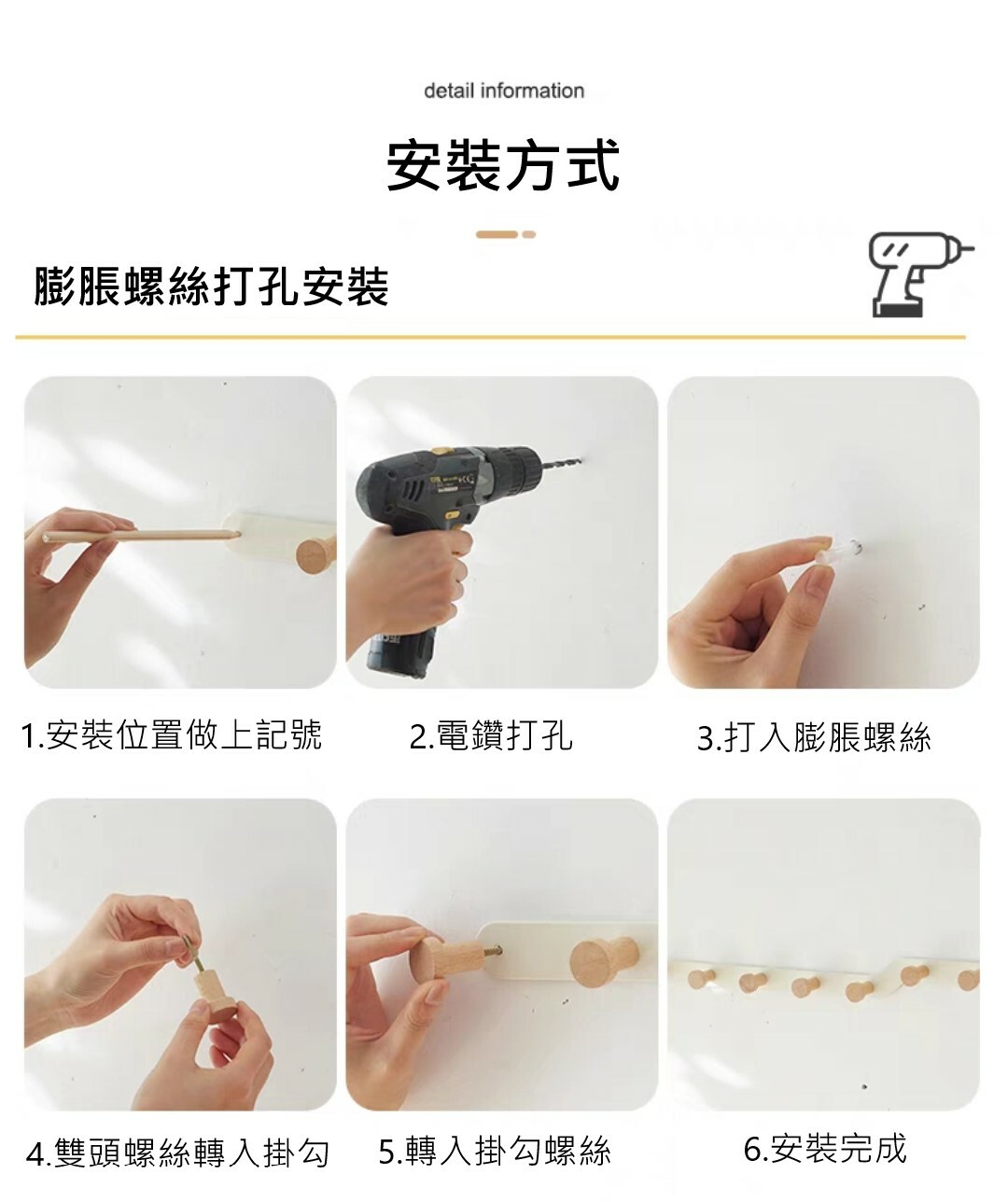 detail information

安裝方式

膨脹螺絲打孔安裝

1.安裝位置做上記號

2.電鑽打孔

3.打入膨脹螺絲

4.雙頭螺絲轉入掛勾

5.轉入掛勾螺絲

6.安裝完成