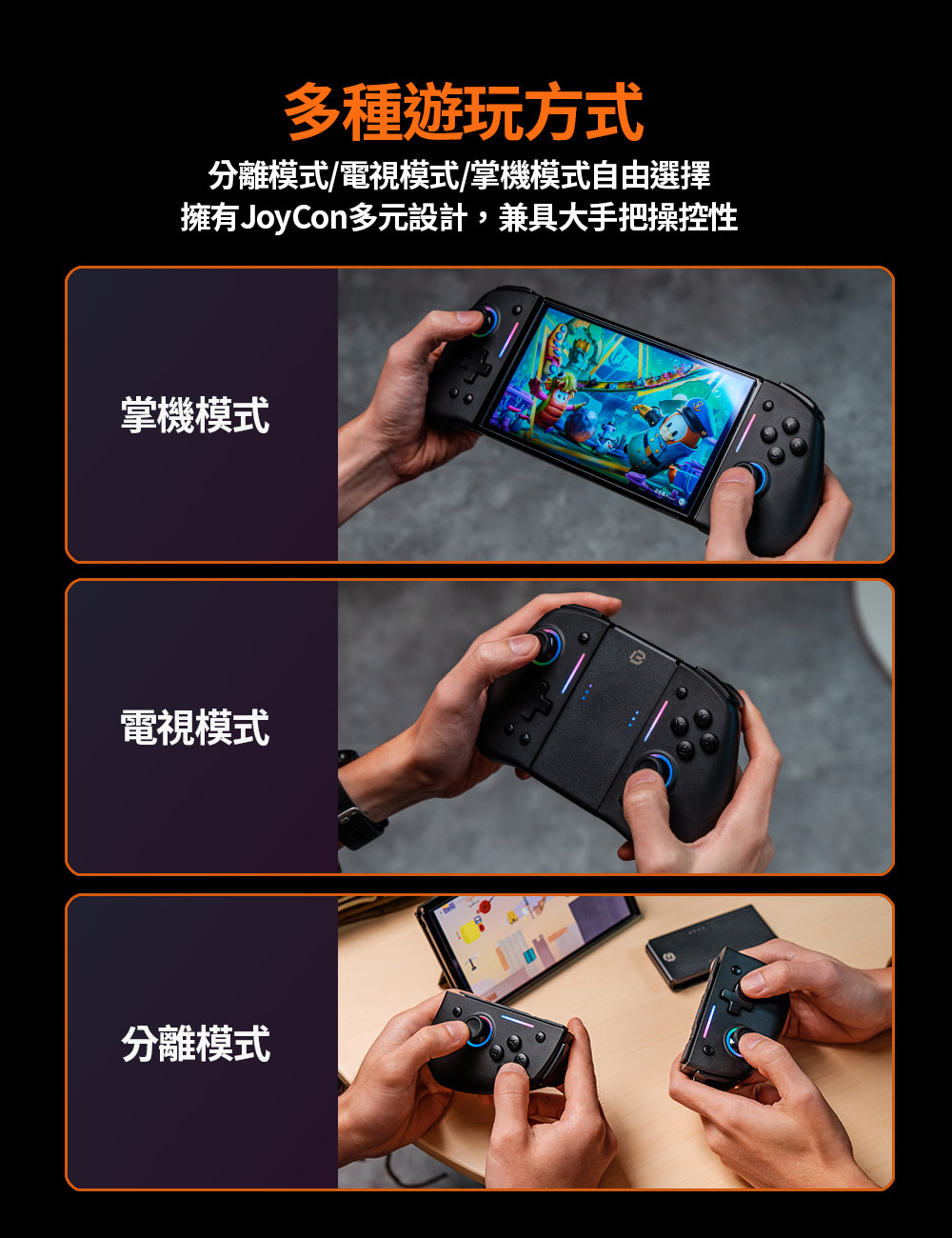 多種遊玩方式

分離模式/電視模式/掌機模式自由選擇
擁有JoyCon多元設計，兼具大手把操控性

掌機模式

電視模式

分離模式