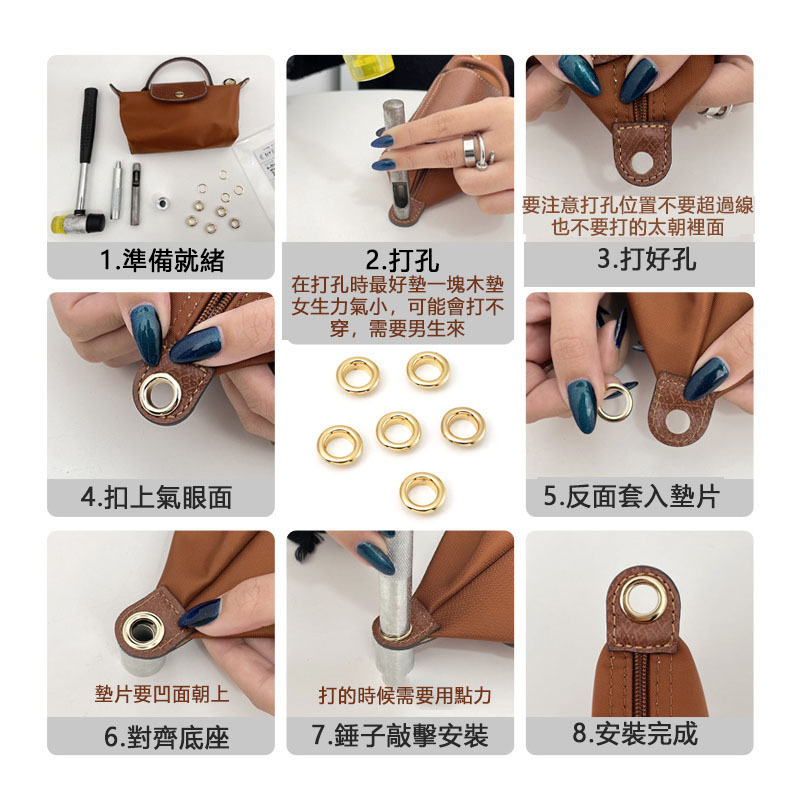 1.準備就緒

2.打孔
在打孔時最好墊一塊木墊
女生力氣小，可能會打不穿，需要男生來

要注意打孔位置不要超過線
也不要打的太朝裡面

3.打好孔

4.扣上氣眼面

5.反面套入墊片

墊片要凹面朝上

6.對齊底座

打的時候需要用點力

7.錘子敲擊安裝

8.安裝完成