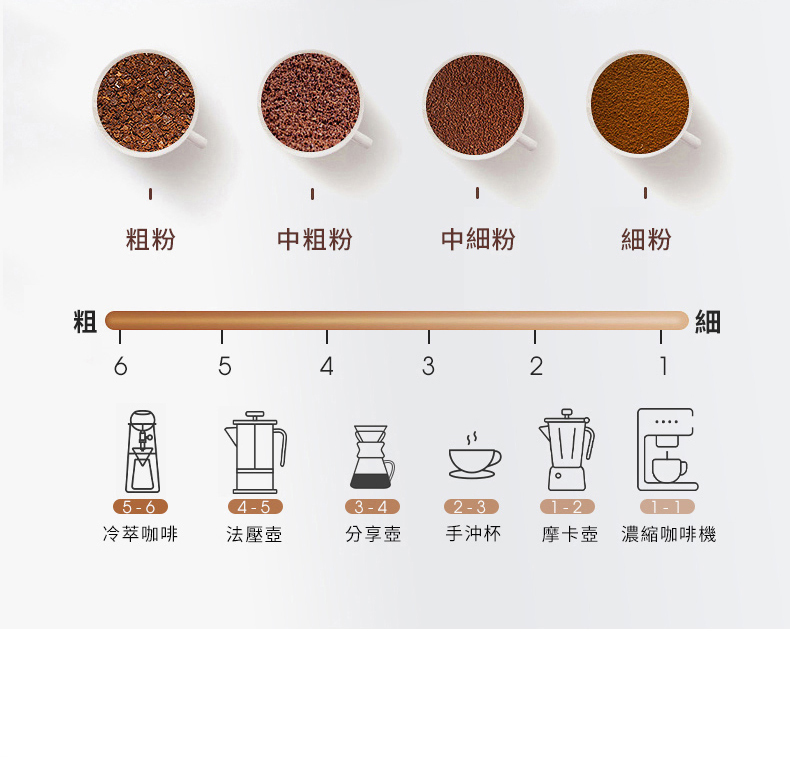 粗粉 中粗粉 中細粉 細粉

粗 細

6 5 4 3 2 1

5 - 6
冷萃咖啡

4 - 5
法壓壺

3 - 4
分享壺

2 - 3
手沖杯

1 - 2
摩卡壺

1 - 1
濃縮咖啡機