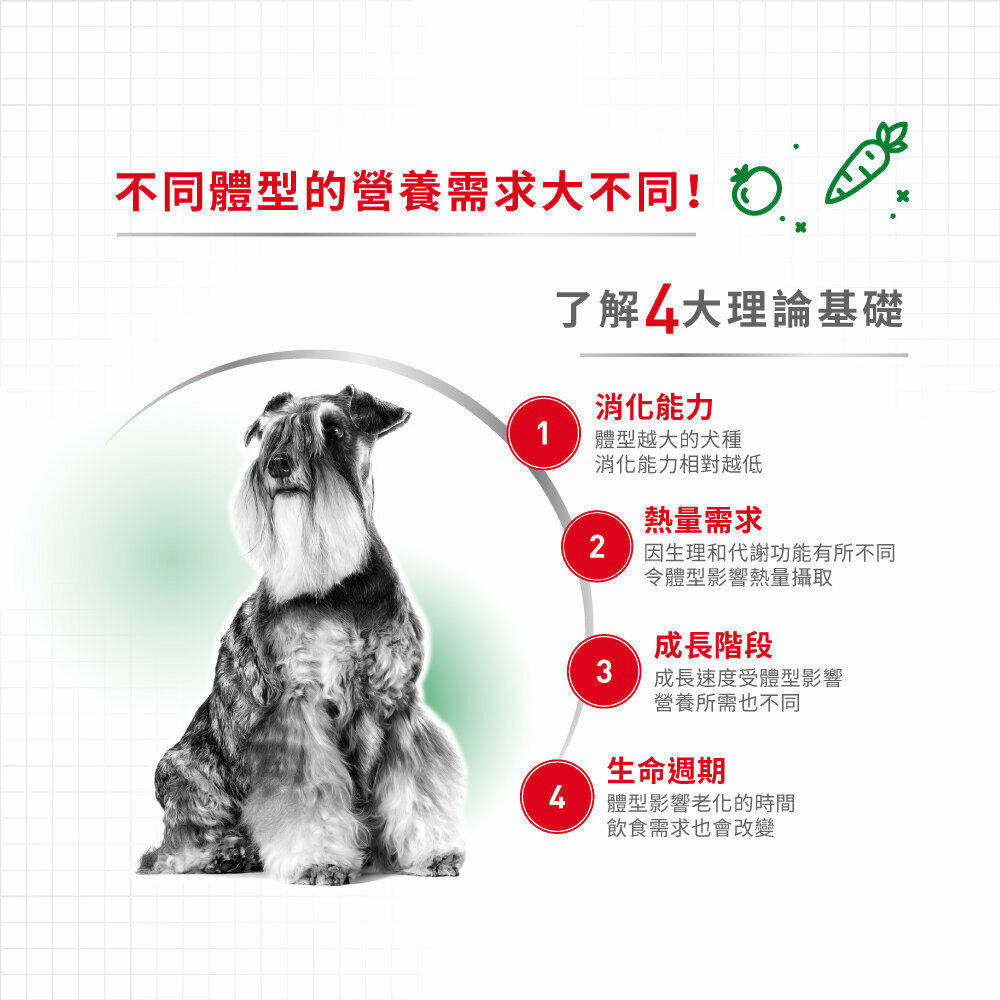 不同體型的營養需求大不同！

了解4大理論基礎

1
消化能力
體型越大的犬種
消化能力相對越低

2
熱量需求
因生理和代謝功能有所不同
令體型影響熱量攝取

3
成長階段
成長速度受體型影響
營養所需也不同

4
生命週期
體型影響老化的時間
飲食需求也會改變