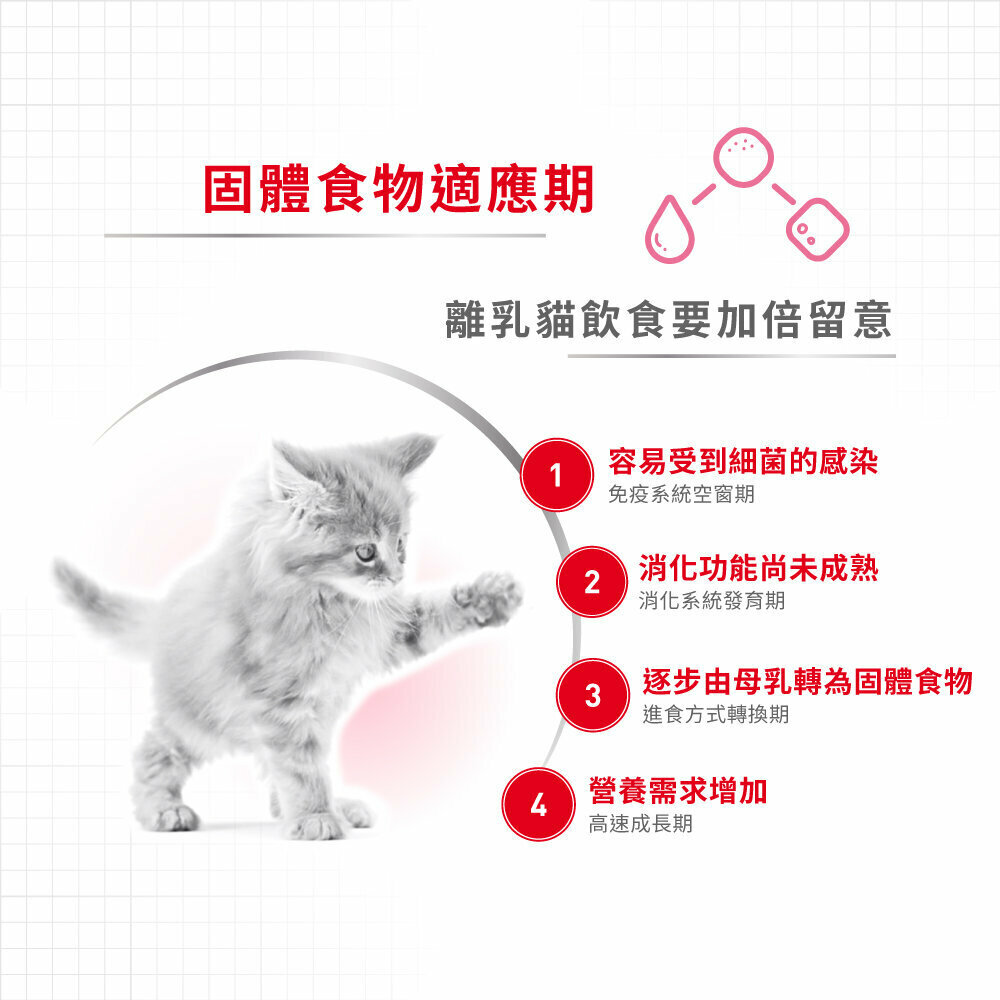 固體食物適應期

離乳貓飲食要加倍留意

1 容易受到細菌的感染
免疫系統空窗期

2 消化功能尚未成熟
消化系統發育期

3 逐步由母乳轉為固體食物
進食方式轉換期

4 營養需求增加
高速成長期