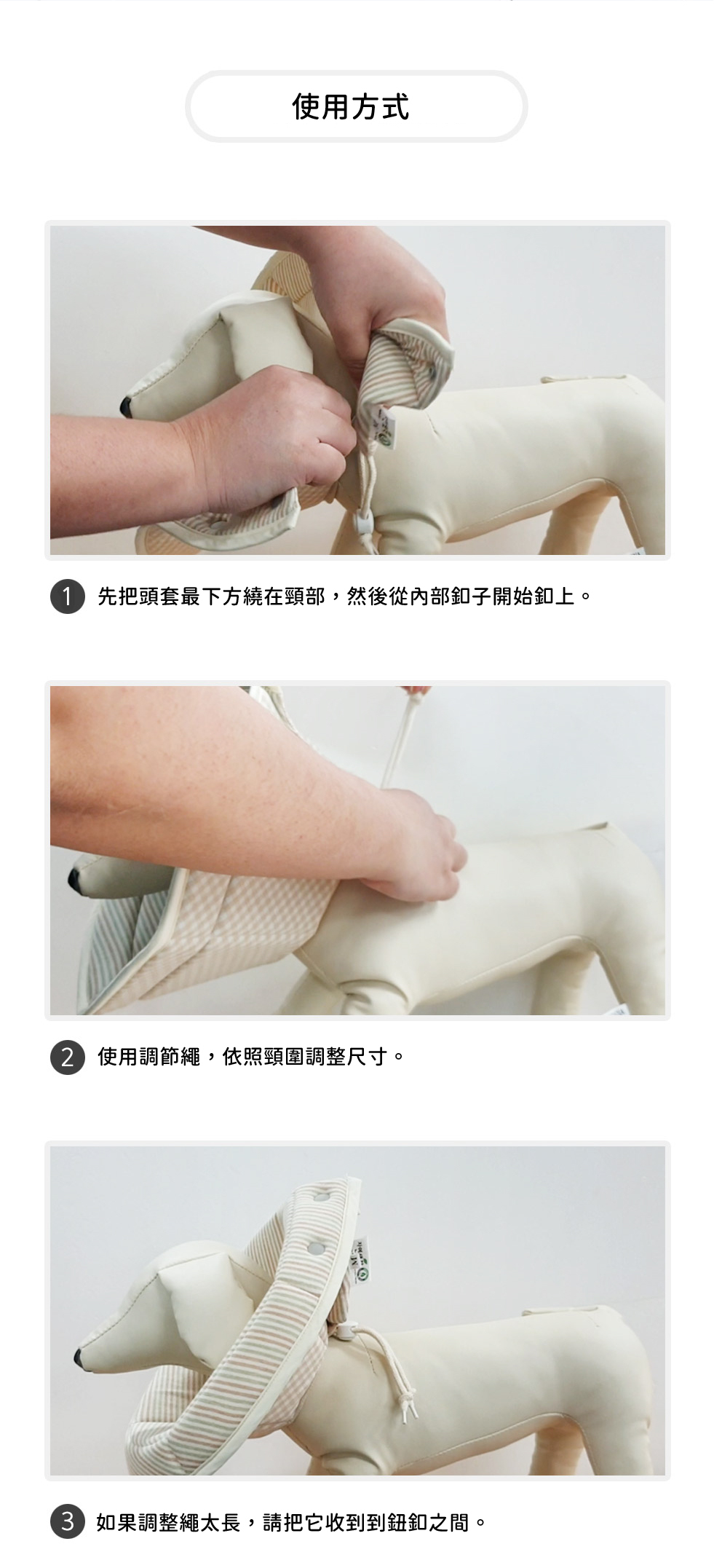 使用方式

1 先把頭套最下方繞在頸部，然後從內部釦子開始釦上。

2 使用調節繩，依照頸圍調整尺寸。

3 如果調整繩太長，請把它收到到鈕釦之間。