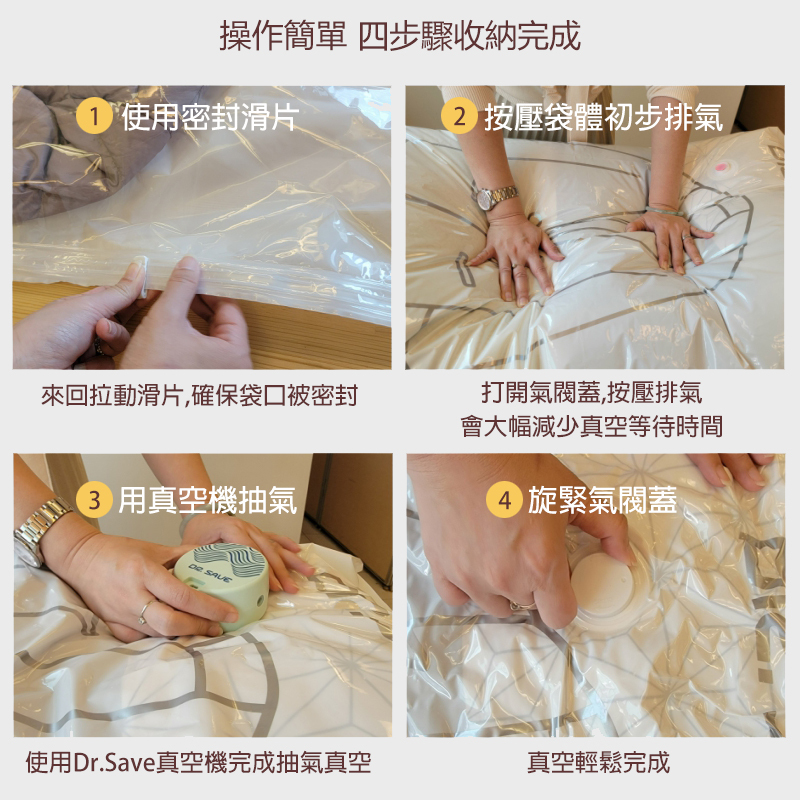 操作簡單 四步驟收納完成

1 使用密封滑片

來回拉動滑片,確保袋口被密封

2 按壓袋體初步排氣

打開氣閥蓋,按壓排氣
會大幅減少真空等待時間

3 用真空機抽氣

DR SAVE

使用Dr.Save真空機完成抽氣真空

4 旋緊氣閥蓋

真空輕鬆完成