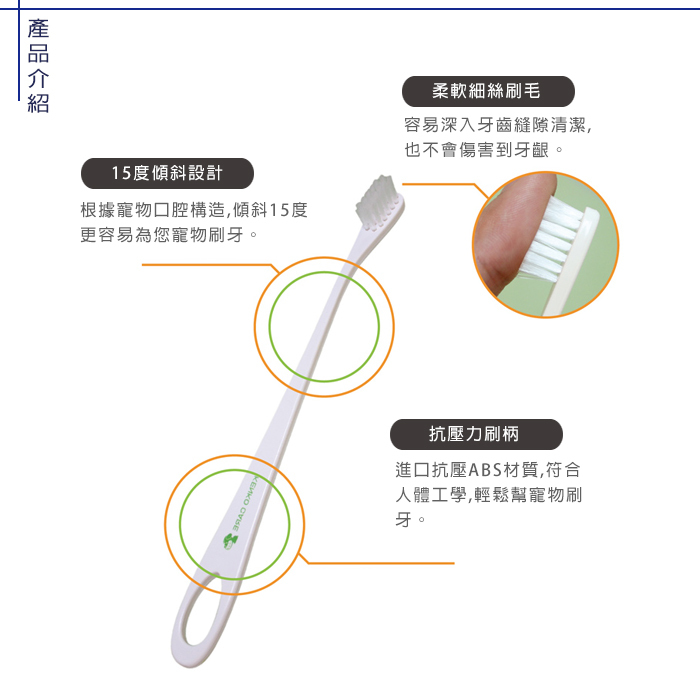 產品介紹

柔軟細絲刷毛

容易深入牙齒縫隙清潔,也不會傷害到牙齦。

15度傾斜設計

根據寵物口腔構造,傾斜15度更容易為您寵物刷牙。

抗壓力刷柄

進口抗壓ABS材質,符合人體工學,輕鬆幫寵物刷牙。

KENKO CARE