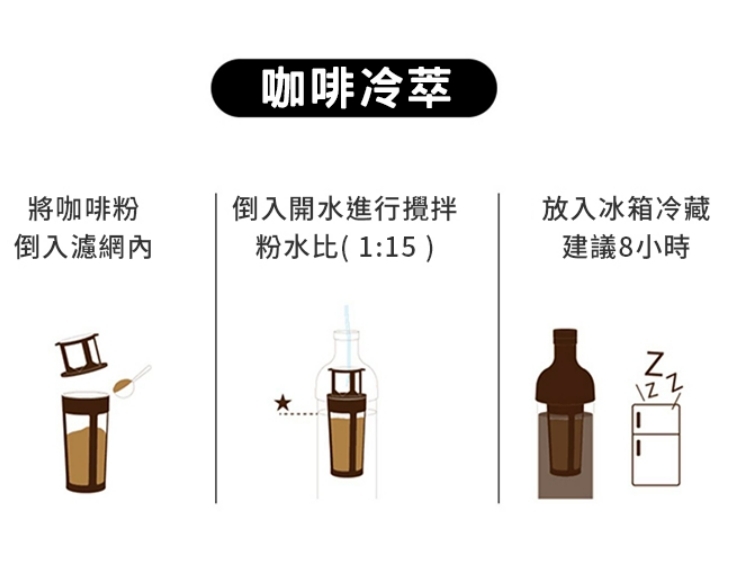 咖啡冷萃

將咖啡粉
倒入濾網內

倒入開水進行攪拌
粉水比( 1:15 )

★

放入冰箱冷藏
建議8小時

Z
Z Z