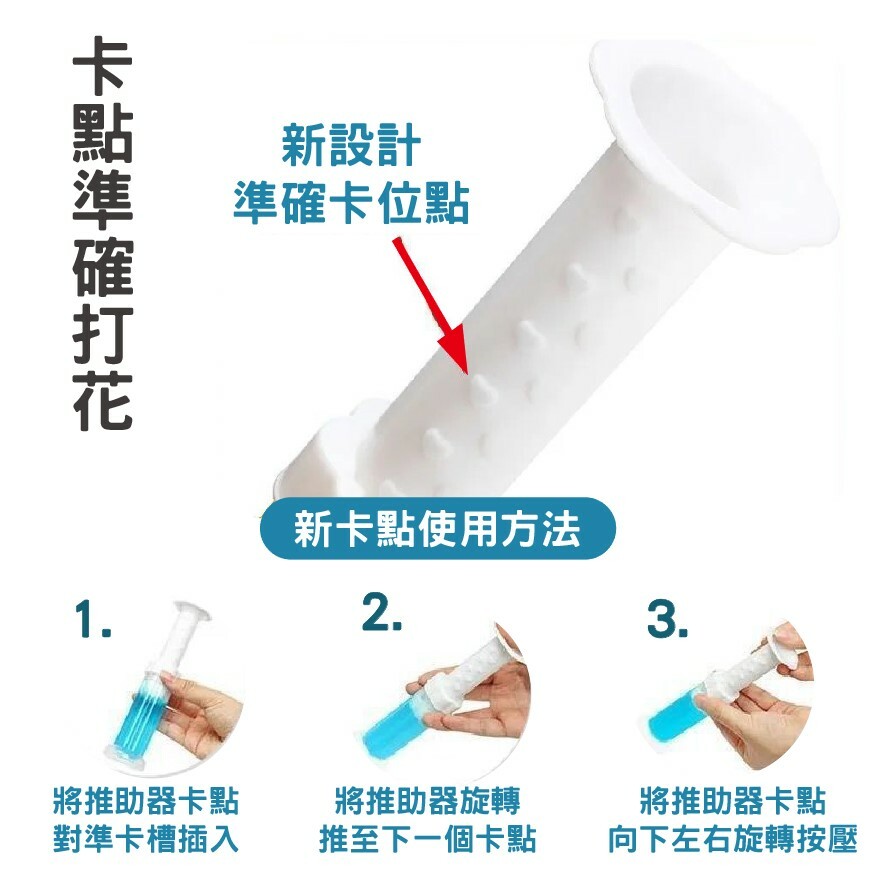 卡點準確打花

新設計
準確卡位點

新卡點使用方法

1.

將推助器卡點
對準卡槽插入

2.

將推助器旋轉
推至下一個卡點

3.

將推助器卡點
向下左右旋轉按壓