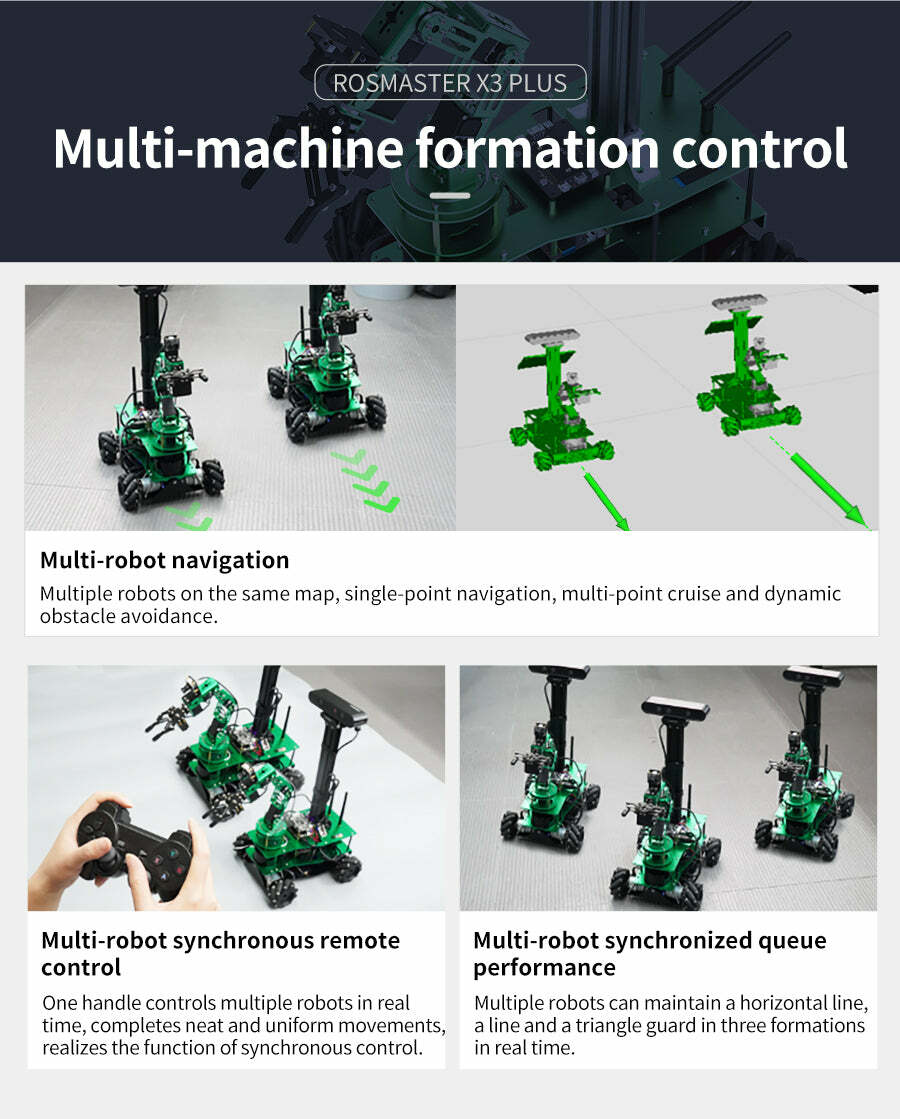 ROSMASTER X3 PLUS

Multi-machine formation control

Multi-robot navigation

Multiple robots on the same map, single-point navigation, multi-point cruise and dynamic obstacle avoidance.

Multi-robot synchronous remote control

One handle controls multiple robots in real time, completes neat and uniform movements, realizes the function of synchronous control.

Multi-robot synchronized queue performance

Multiple robots can maintain a horizontal line, a line and a triangle guard in three formations in real time.