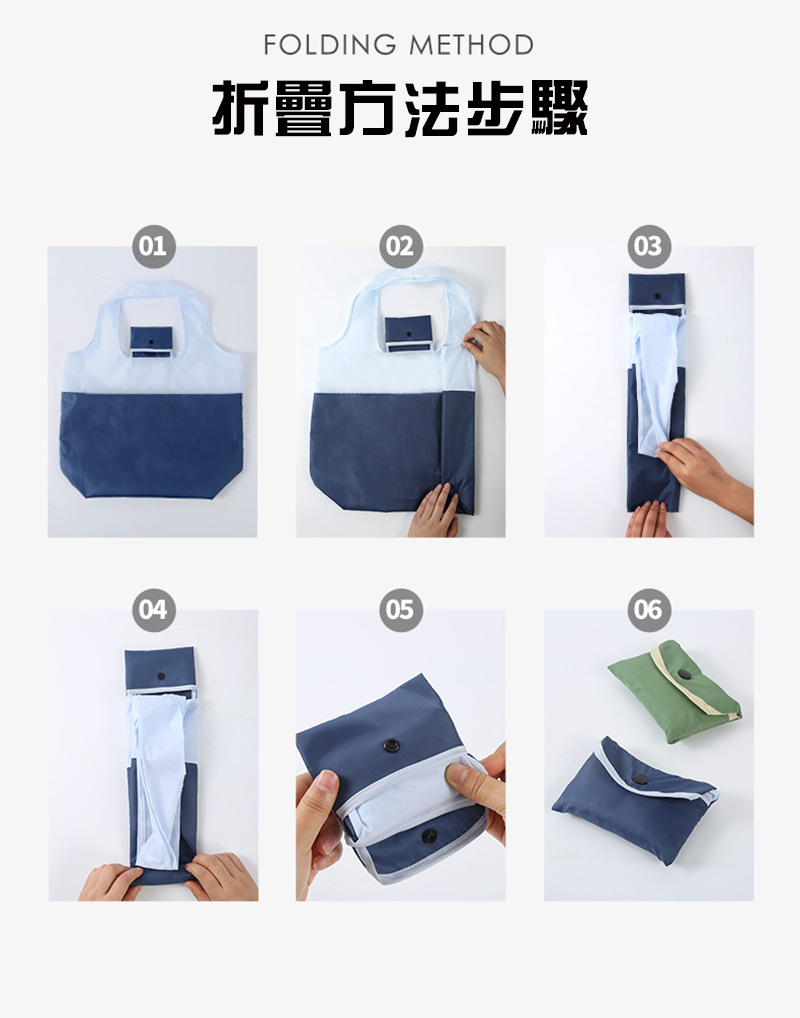 FOLDING METHOD

折疊方法步驟

01

02

03

04

05

06