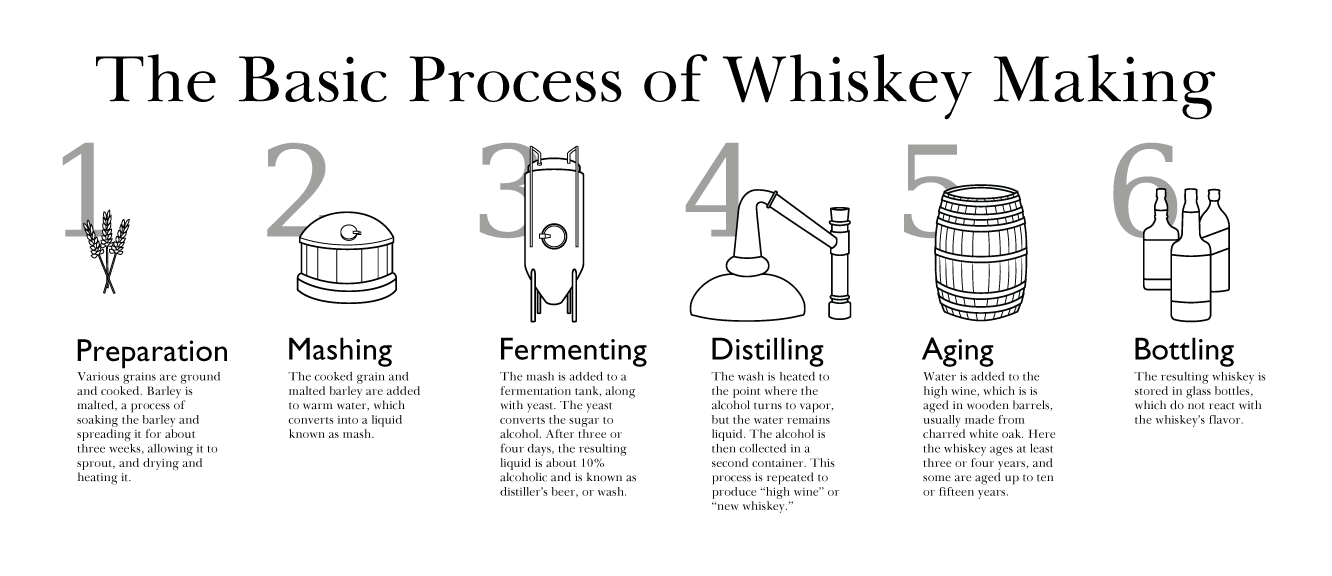 The Basic Process of Whiskey Making

1

Preparation

Various grains are ground and cooked. Barley is malted, a process of soaking the barley and spreading it for about three weeks, allowing it to sprout, and drying and heating it.

2

Mashing

The cooked grain and malted barley are added to warm water, which converts into a liquid known as mash.

3

Fermenting

The mash is added to a fermentation tank, along with yeast. The yeast converts the sugar to alcohol. After three or four days, the resulting liquid is about 10% alcoholic and is known as distiller's beer, or wash.

4

Distilling

The wash is heated to the point where the alcohol turns to vapor, but the water remains liquid. The alcohol is then collected in a second container. This process is repeated to produce "high wine" or "new whiskey."

5

Aging

Water is added to the high wine, which is is aged in wooden barrels, usually made from charred white oak. Here the whiskey ages at least three or four years, and some are aged up to ten or fifteen years.

6

Bottling

The resulting whiskey is stored in glass bottles, which do not react with the whiskey's flavor.