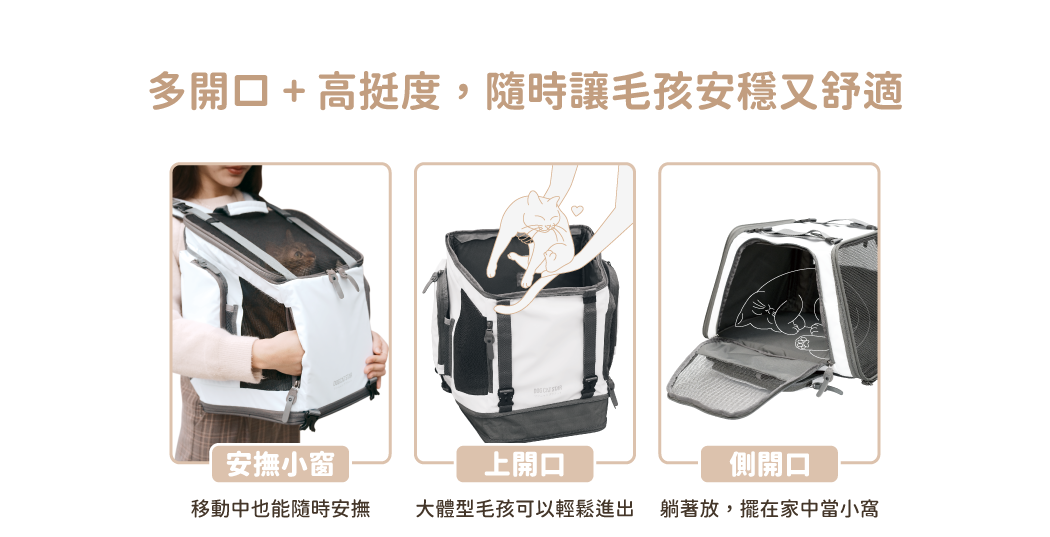 多開口 + 高挺度，隨時讓毛孩安穩又舒適

安撫小窗
移動中也能隨時安撫

上開口
大體型毛孩可以輕鬆進出

側開口
躺著放，擺在家中當小窩