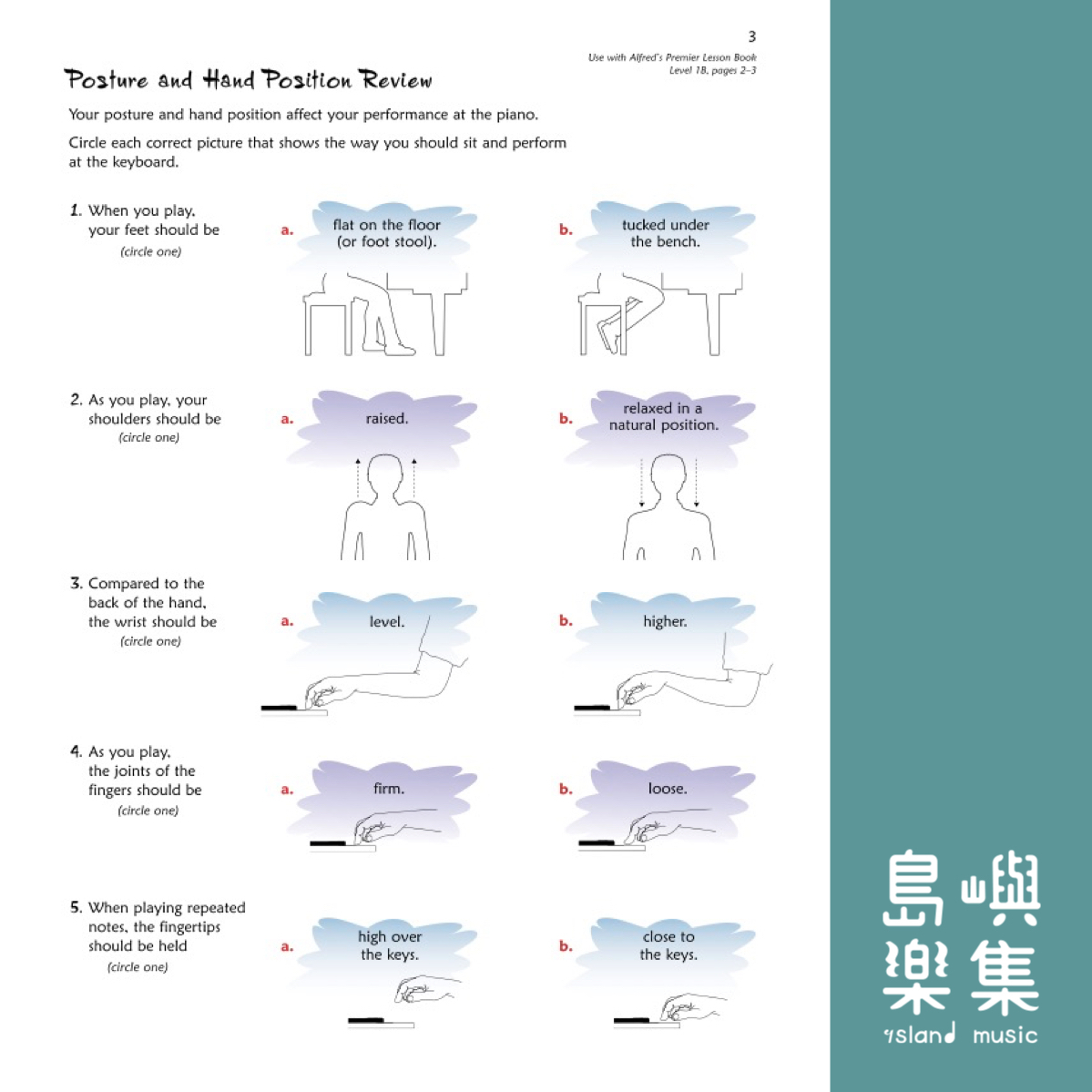 3

Use with Alfred's Premier Lesson Book Level 1B, pages 2–3

Posture and Hand Position Review

Your posture and hand position affect your performance at the piano.

Circle each correct picture that shows the way you should sit and perform at the keyboard.

1. When you play, your feet should be
(circle one)

a. flat on the floor (or foot stool).

b. tucked under the bench.

2. As you play, your shoulders should be
(circle one)

a. raised.

b. relaxed in a natural position.

3. Compared to the back of the hand, the wrist should be
(circle one)

a. level.

b. higher.

4. As you play, the joints of the fingers should be
(circle one)

a. firm.

b. loose.

5. When playing repeated notes, the fingertips should be held
(circle one)

a. high over the keys.

b. close to the keys.

島嶼樂集
island music