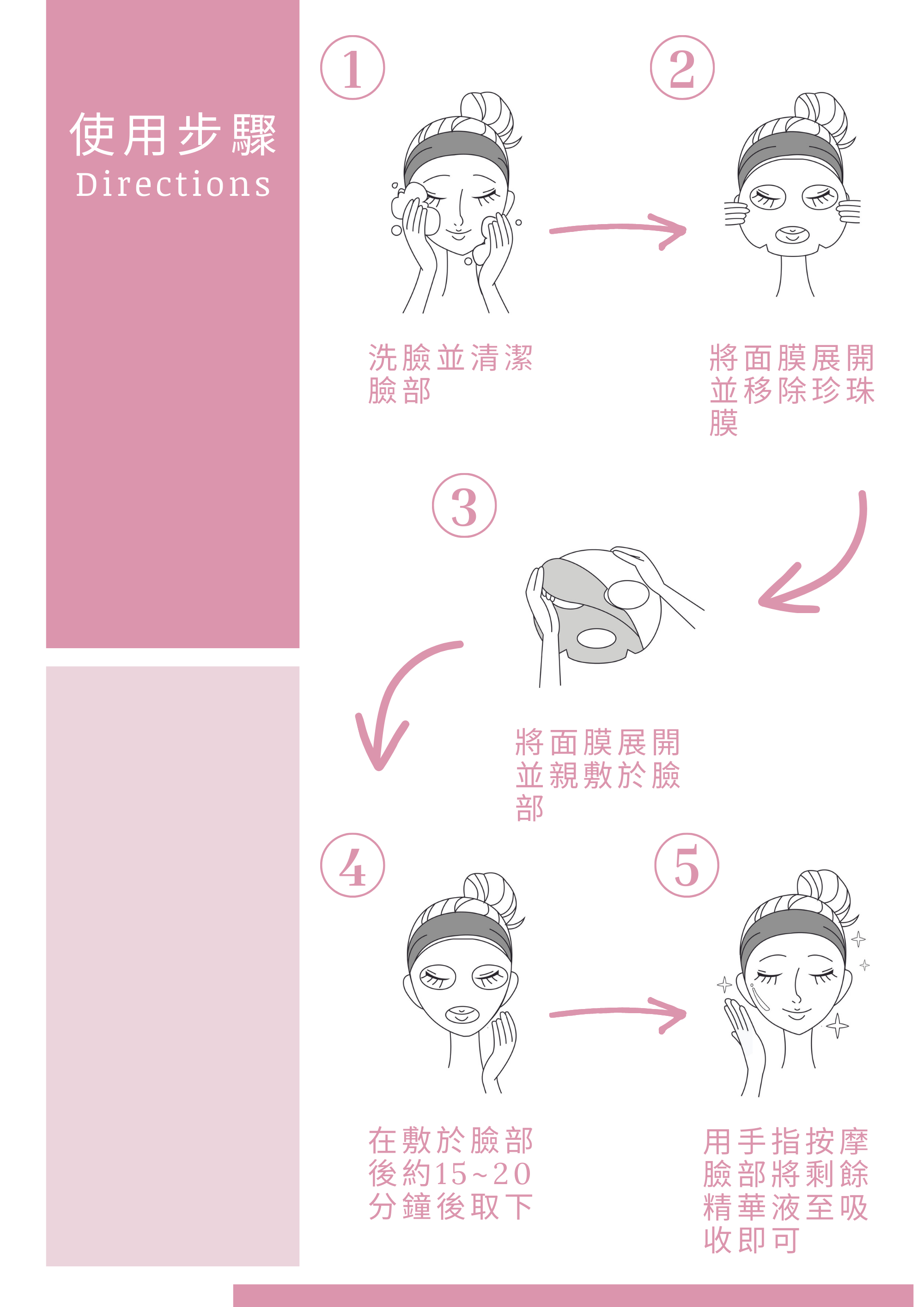 使用步驟
Directions

1

洗臉並清潔臉部

2

將面膜展開並移除珍珠膜

3

將面膜展開並親敷於臉部

4

在敷於臉部後約15~20分鐘後取下

5

用手指按摩臉部將剩餘精華液至吸收即可