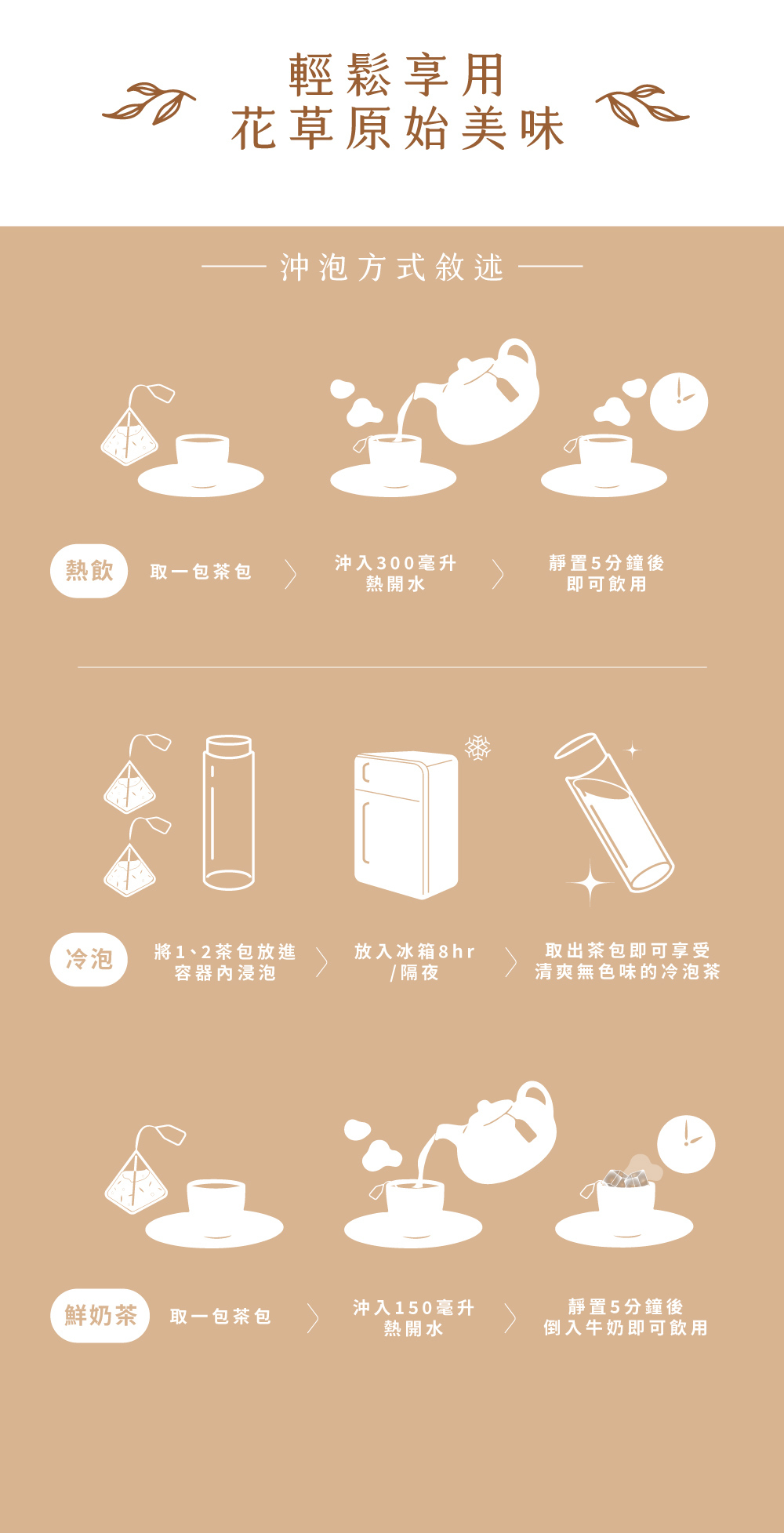 輕鬆享用
花草原始美味

沖泡方式敘述

熱飲 取一包茶包 沖入300毫升熱開水 靜置5分鐘後即可飲用

冷泡 將1、2茶包放進容器內浸泡 放入冰箱8hr/隔夜 取出茶包即可享受清爽無色味的冷泡茶

鮮奶茶 取一包茶包 沖入150毫升熱開水 靜置5分鐘後倒入牛奶即可飲用