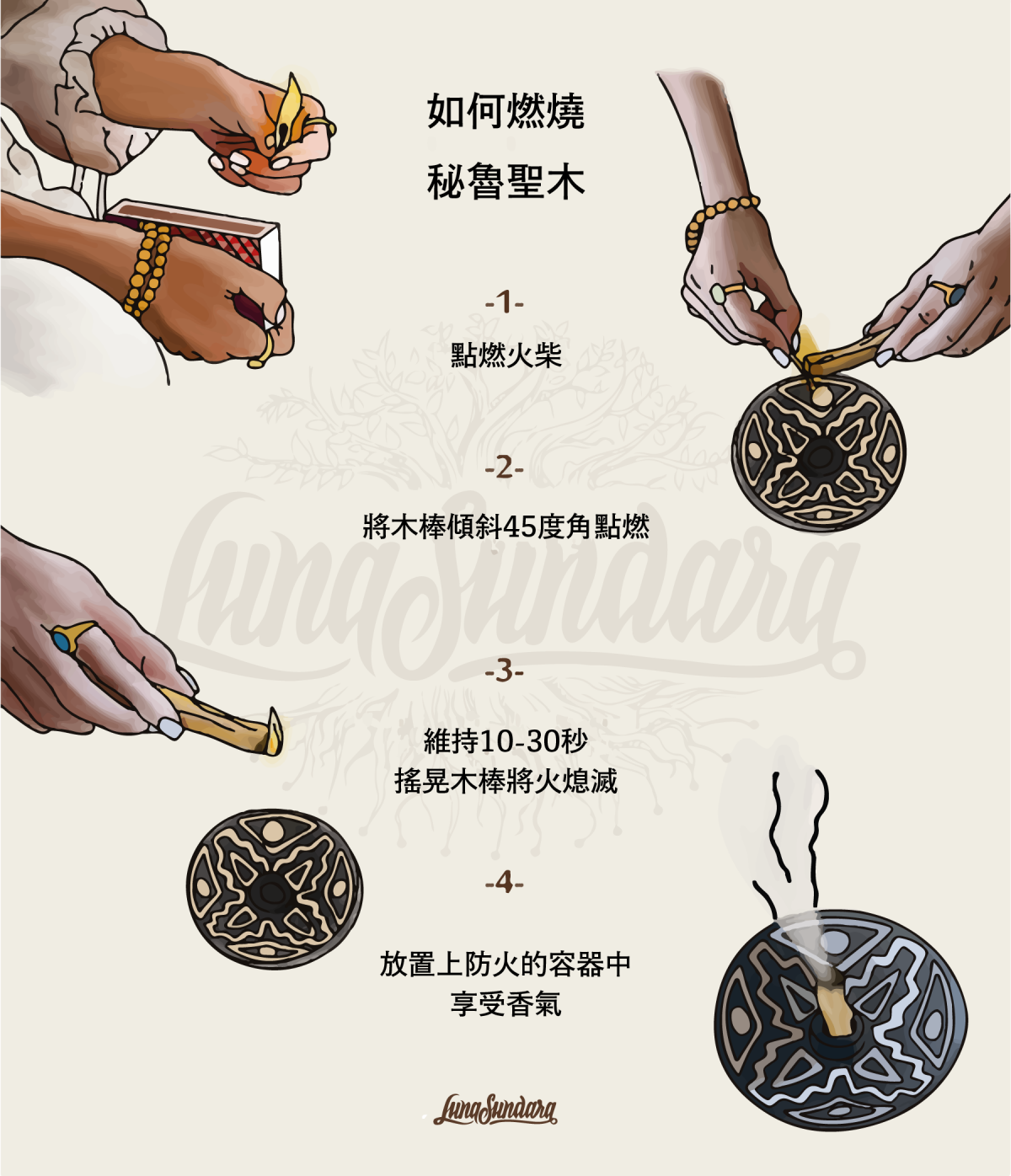 如何燃燒
秘魯聖木

-1-
點燃火柴

-2-
將木棒傾斜45度角點燃

LunaSundara

-3-
維持10-30秒
搖晃木棒將火熄滅

-4-
放置上防火的容器中
享受香氣

LunaSundara