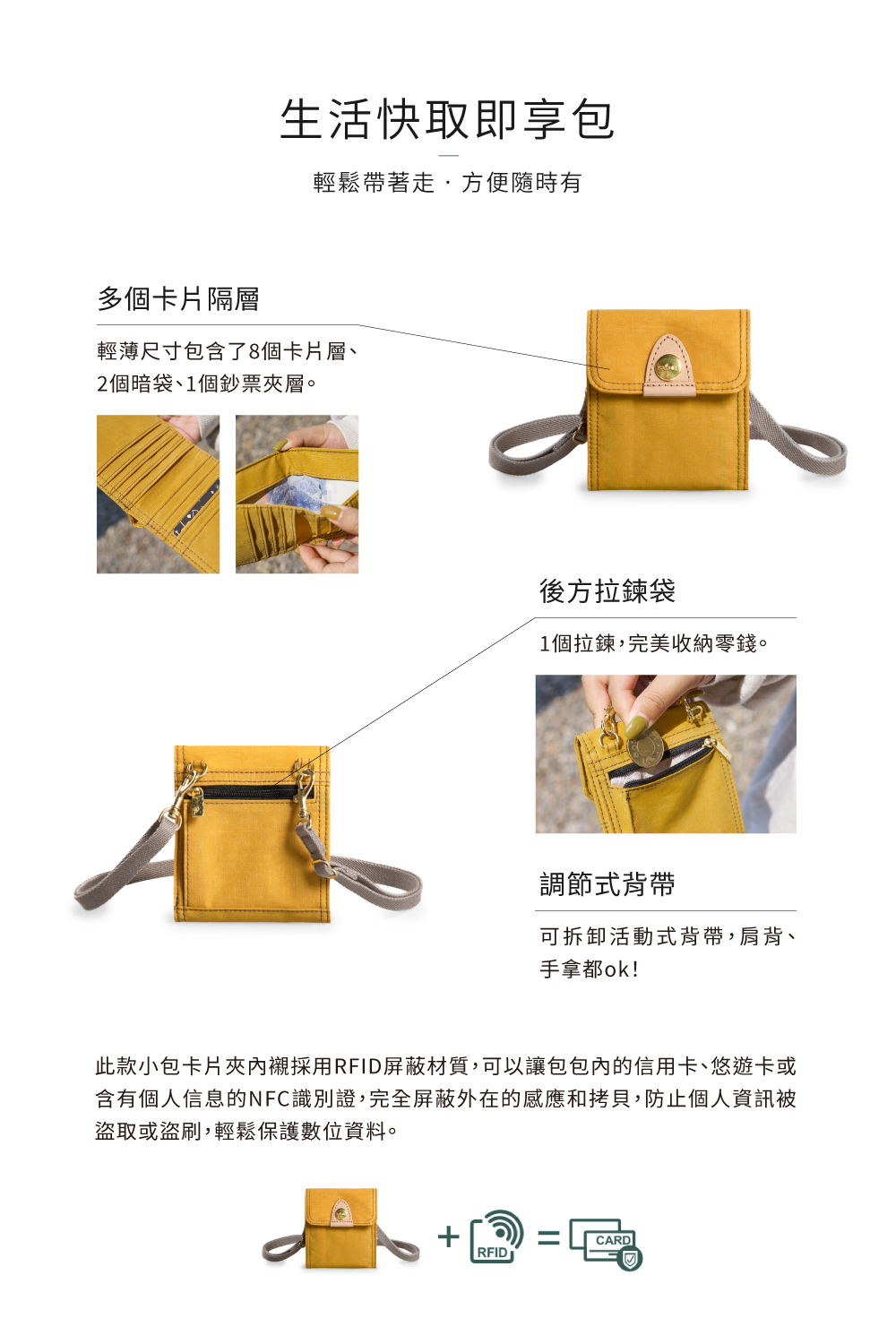 生活快取即享包

輕鬆帶著走 · 方便隨時有

多個卡片隔層

輕薄尺寸包含了8個卡片層、2個暗袋、1個鈔票夾層。

後方拉鍊袋

1個拉鍊，完美收納零錢。

調節式背帶

可拆卸活動式背帶，肩背、手拿都ok！

此款小包卡片夾內襯採用RFID屏蔽材質，可以讓包包內的信用卡、悠遊卡或含有個人信息的NFC識別證，完全屏蔽外在的感應和拷貝，防止個人資訊被盜取或盜刷，輕鬆保護數位資料。

+ RFID = CARD