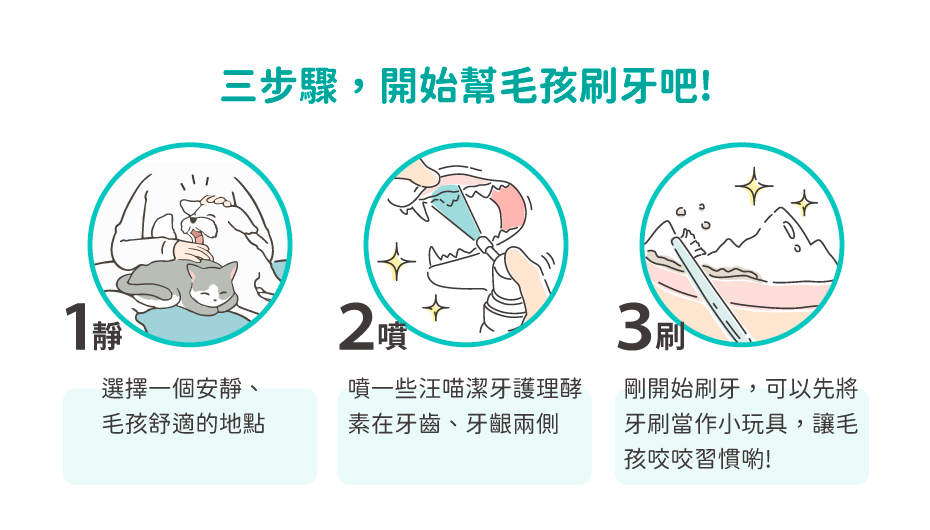 三步驟，開始幫毛孩刷牙吧!

1靜

選擇一個安靜、毛孩舒適的地點

2噴

噴一些汪喵潔牙護理酵素在牙齒、牙齦兩側

3刷

剛開始刷牙，可以先將牙刷當作小玩具，讓毛孩咬咬習慣喲!