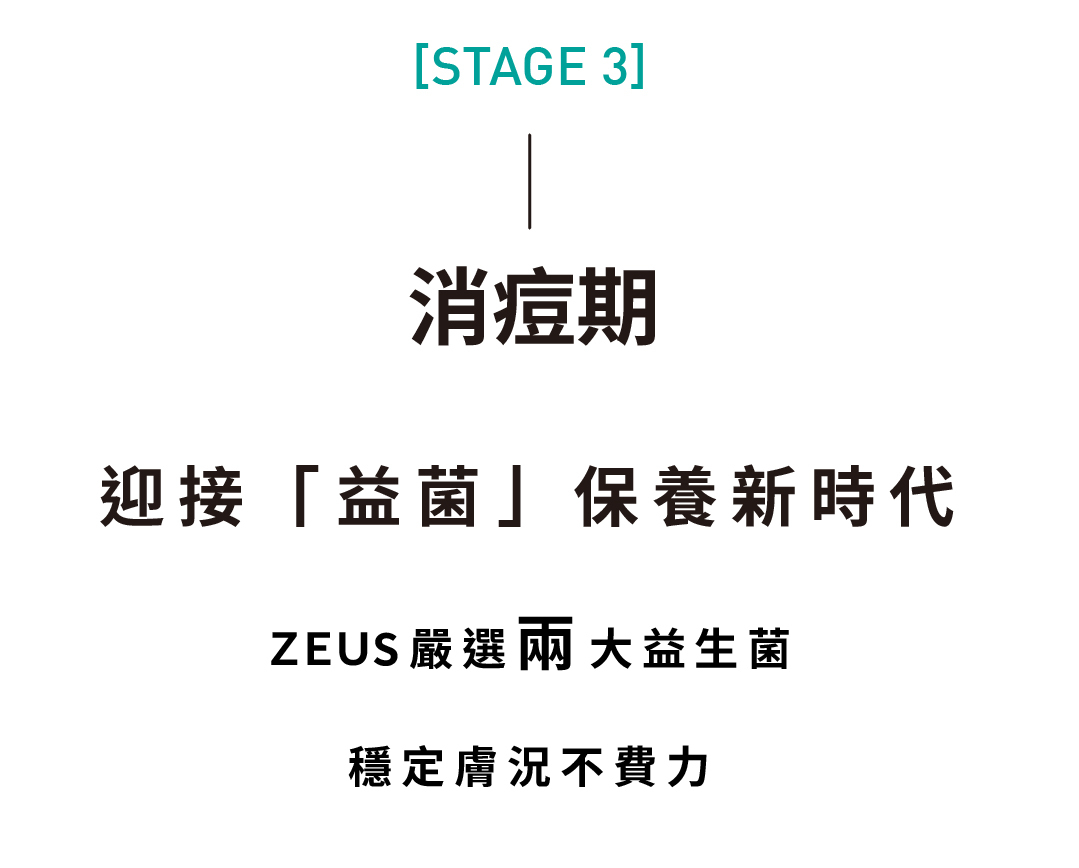 [STAGE 3]

消痘期

迎接「益菌」保養新時代

ZEUS嚴選兩大益生菌

穩定膚況不費力