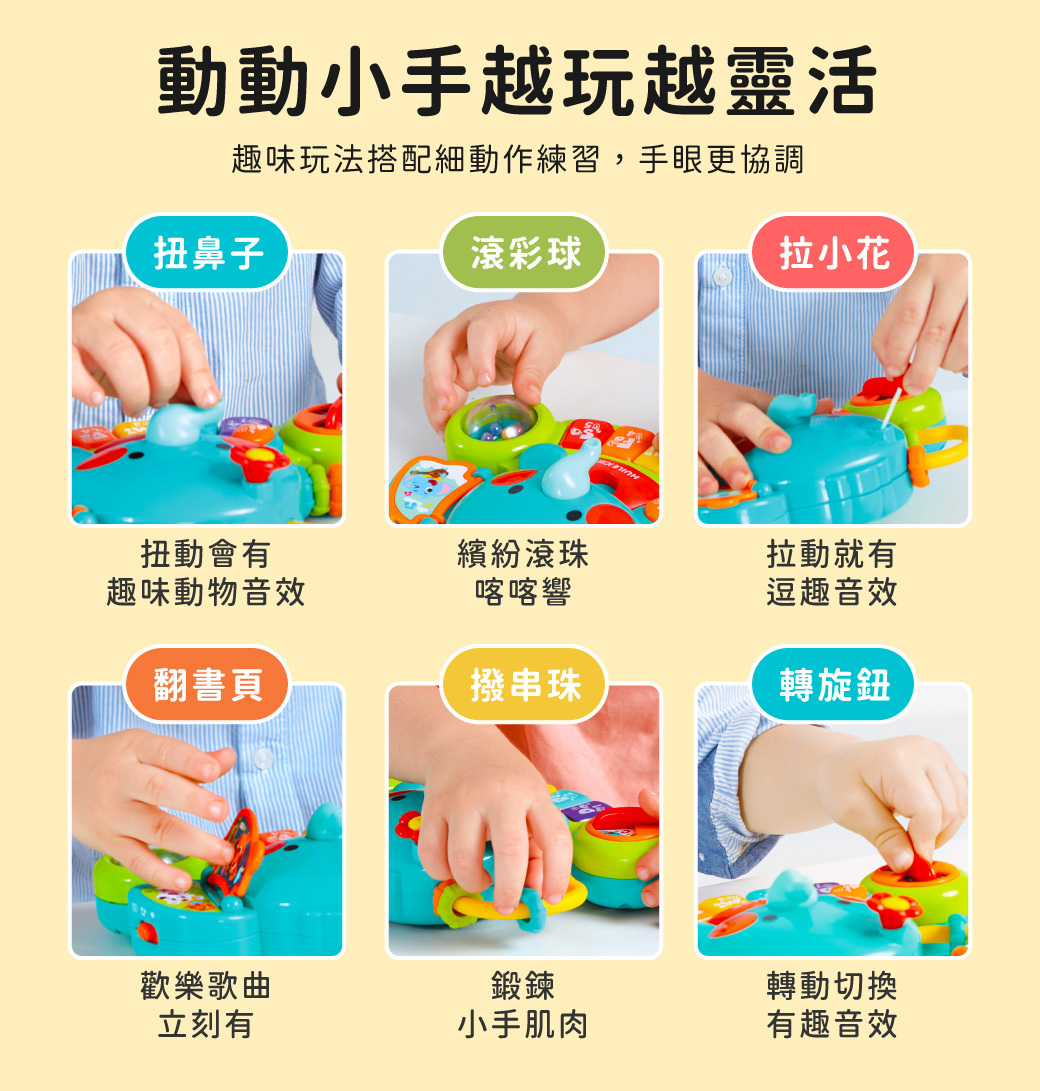 動動小手越玩越靈活

趣味玩法搭配細動作練習，手眼更協調

扭鼻子

扭動會有
趣味動物音效

滾彩球

繽紛滾珠
喀喀響

拉小花

拉動就有
逗趣音效

翻書頁

歡樂歌曲
立刻有

撥串珠

鍛鍊
小手肌肉

轉旋鈕

轉動切換
有趣音效