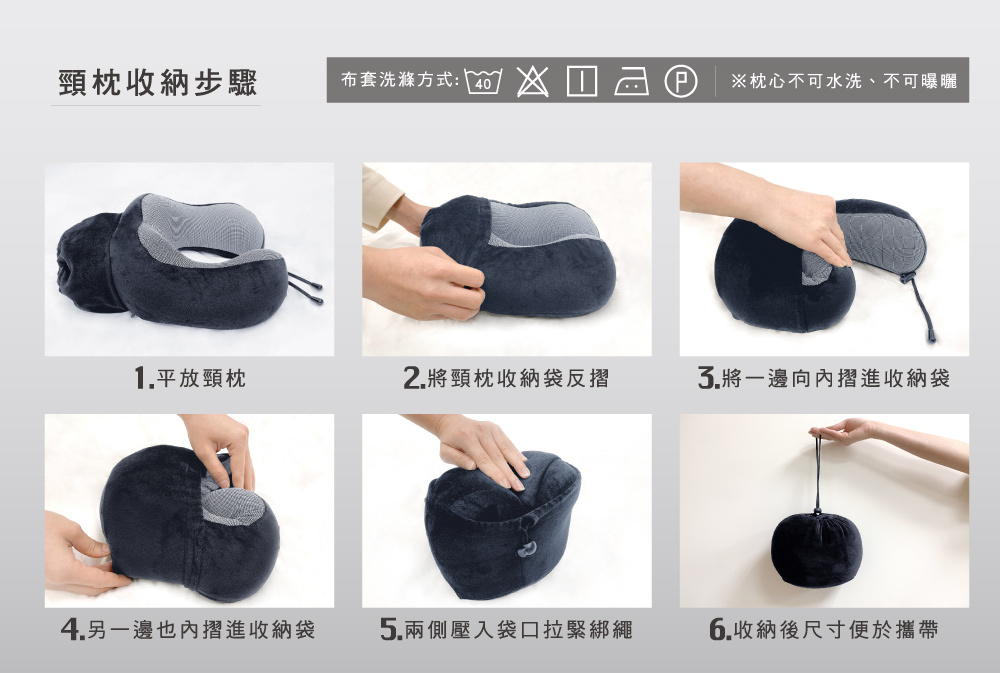 頸枕收納步驟

布套洗滌方式: 40 P ※枕心不可水洗、不可曝曬

1.平放頸枕

2.將頸枕收納袋反摺

3.將一邊向內摺進收納袋

4.另一邊也內摺進收納袋

5.兩側壓入袋口拉緊綁繩

6.收納後尺寸便於攜帶