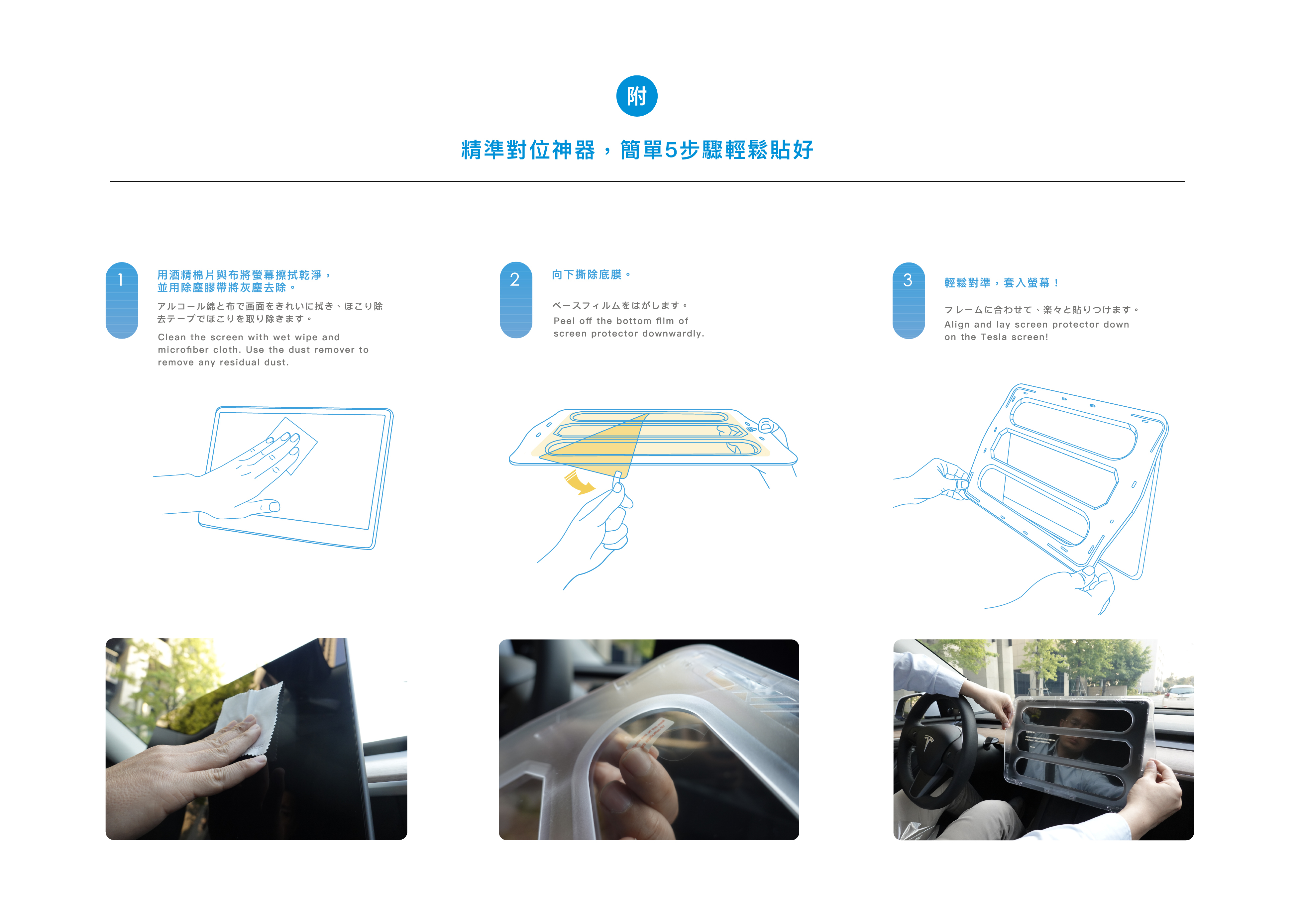 附

精準對位神器，簡單5步驟輕鬆貼好

1

用酒精棉片與布將螢幕擦拭乾淨，並用除塵膠帶將灰塵去除。

アルコール綿と布で画面をきれいに拭き、ほこり除去テープでほこりを取り除きます。

Clean the screen with wet wipe and microfiber cloth. Use the dust remover to remove any residual dust.

2

向下撕除底膜。

ベースフィルムをはがします。

Peel off the bottom flim of screen protector downwardly.

3

輕鬆對準，套入螢幕！

フレームに合わせて、楽々と貼りつけます。

Align and lay screen protector down on the Tesla screen!