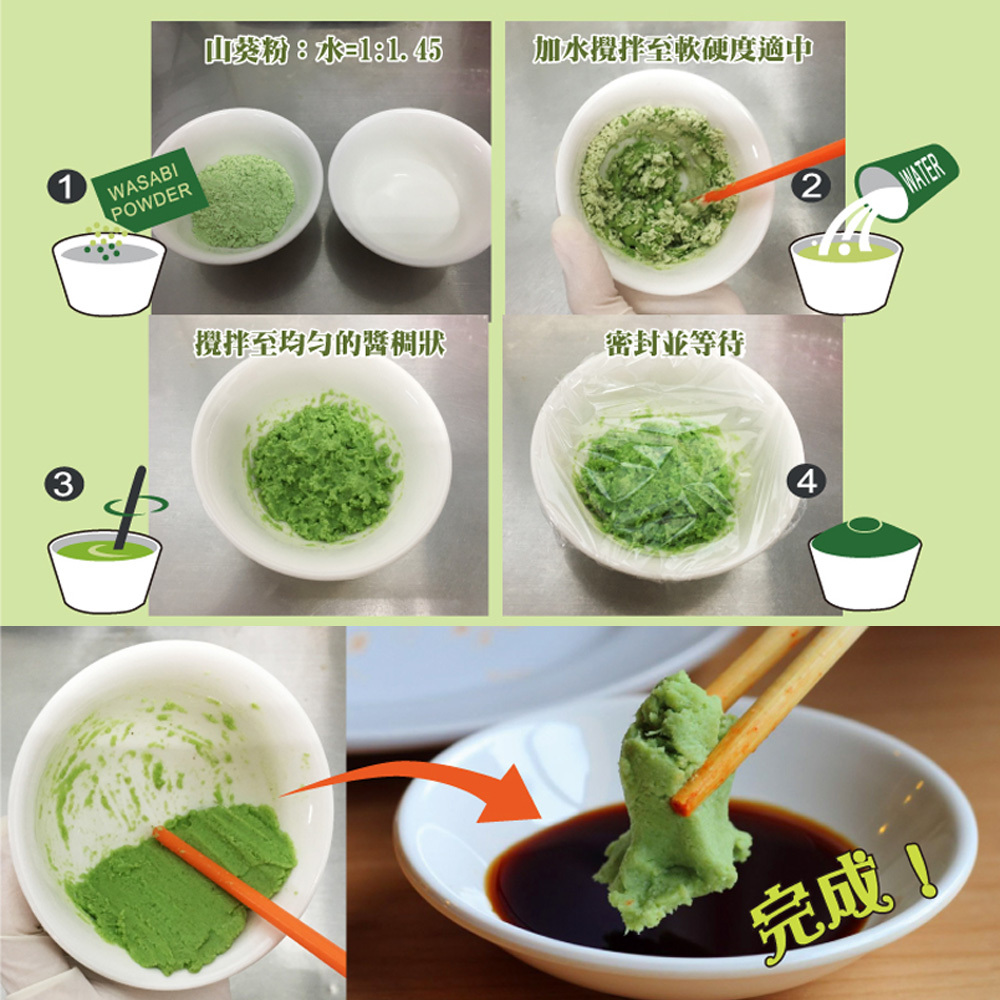 山葵粉：水=1:1.45

1

WASABI POWDER

加水攪拌至軟硬度適中

2

WATER

攪拌至均勻的醬稠狀

3

密封並等待

4

完成！