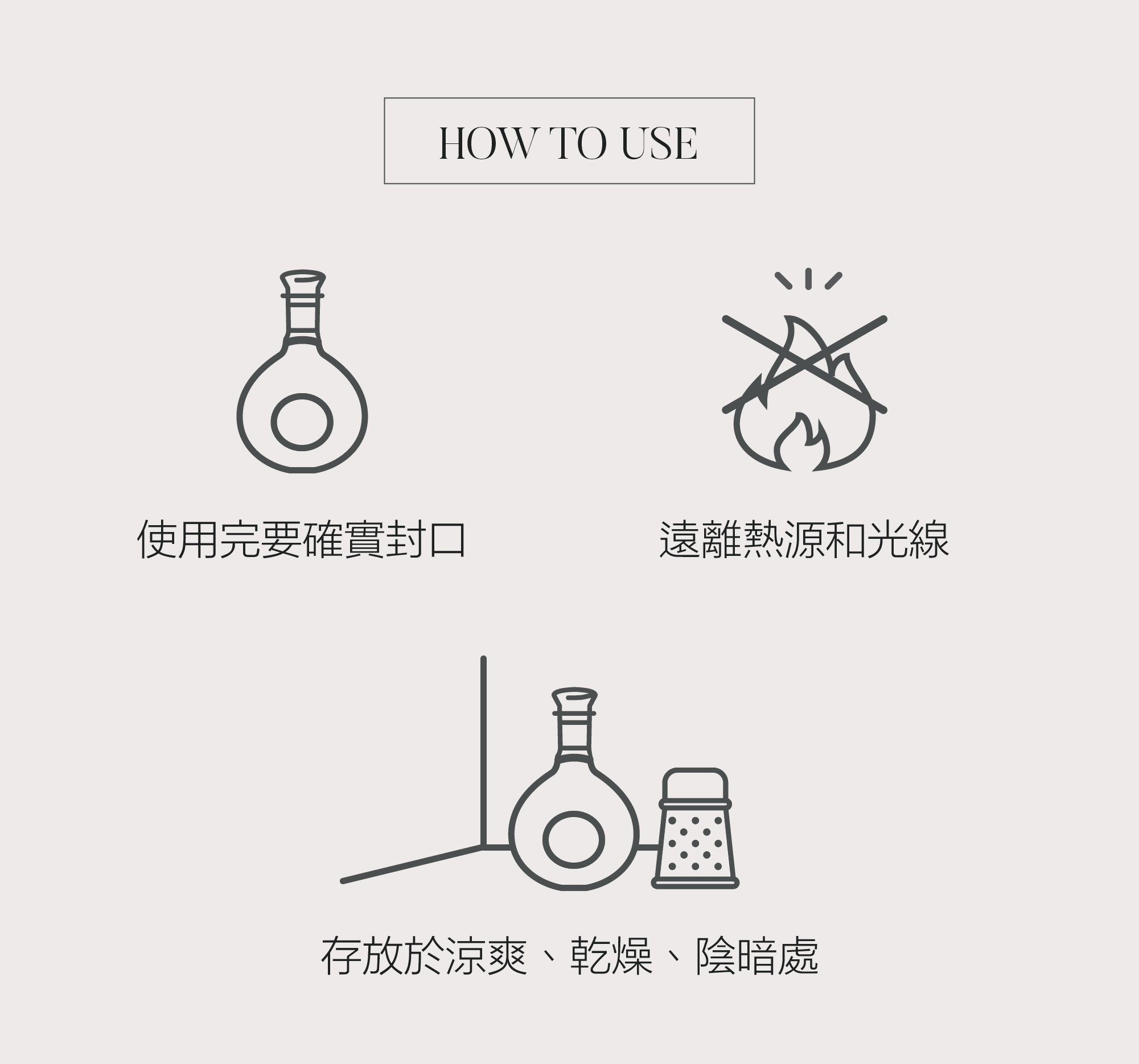 HOW TO USE

使用完要確實封口

遠離熱源和光線

存放於涼爽、乾燥、陰暗處