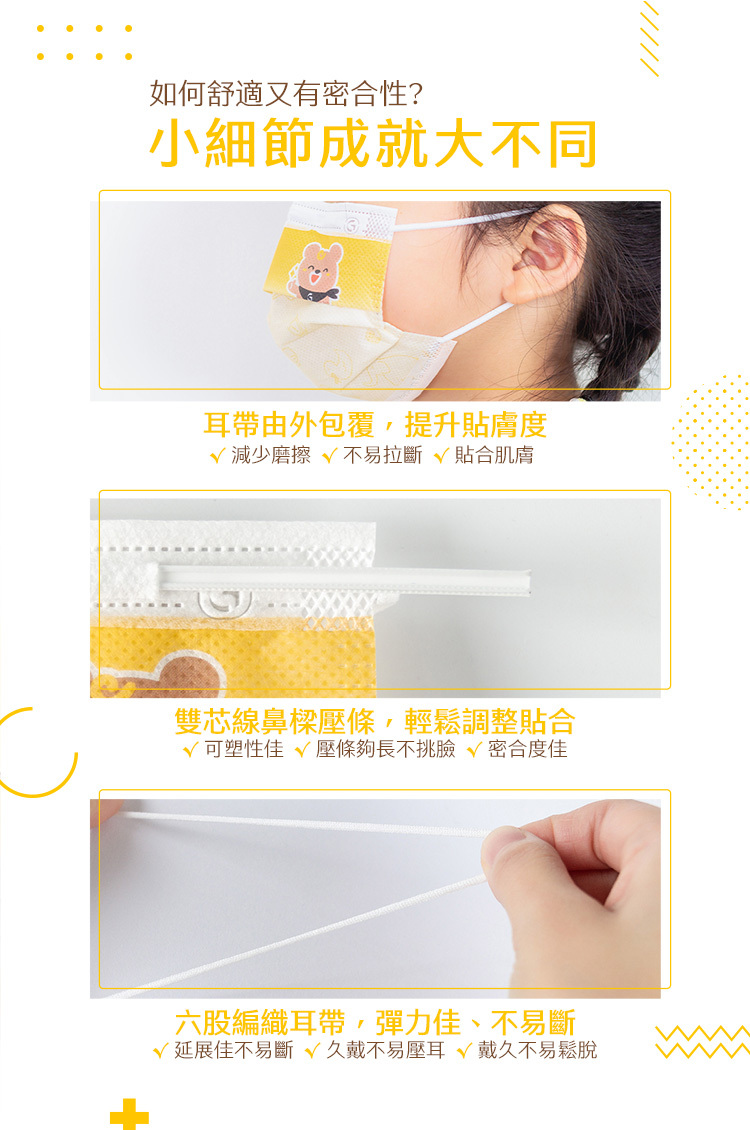 如何舒適又有密合性?
小細節成就大不同

耳帶由外包覆，提升貼膚度
✓ 減少磨擦 ✓ 不易拉斷 ✓ 貼合肌膚

雙芯線鼻樑壓條，輕鬆調整貼合
✓ 可塑性佳 ✓ 壓條夠長不挑臉 ✓ 密合度佳

六股編織耳帶，彈力佳、不易斷
✓ 延展佳不易斷 ✓ 久戴不易壓耳 ✓ 戴久不易鬆脫