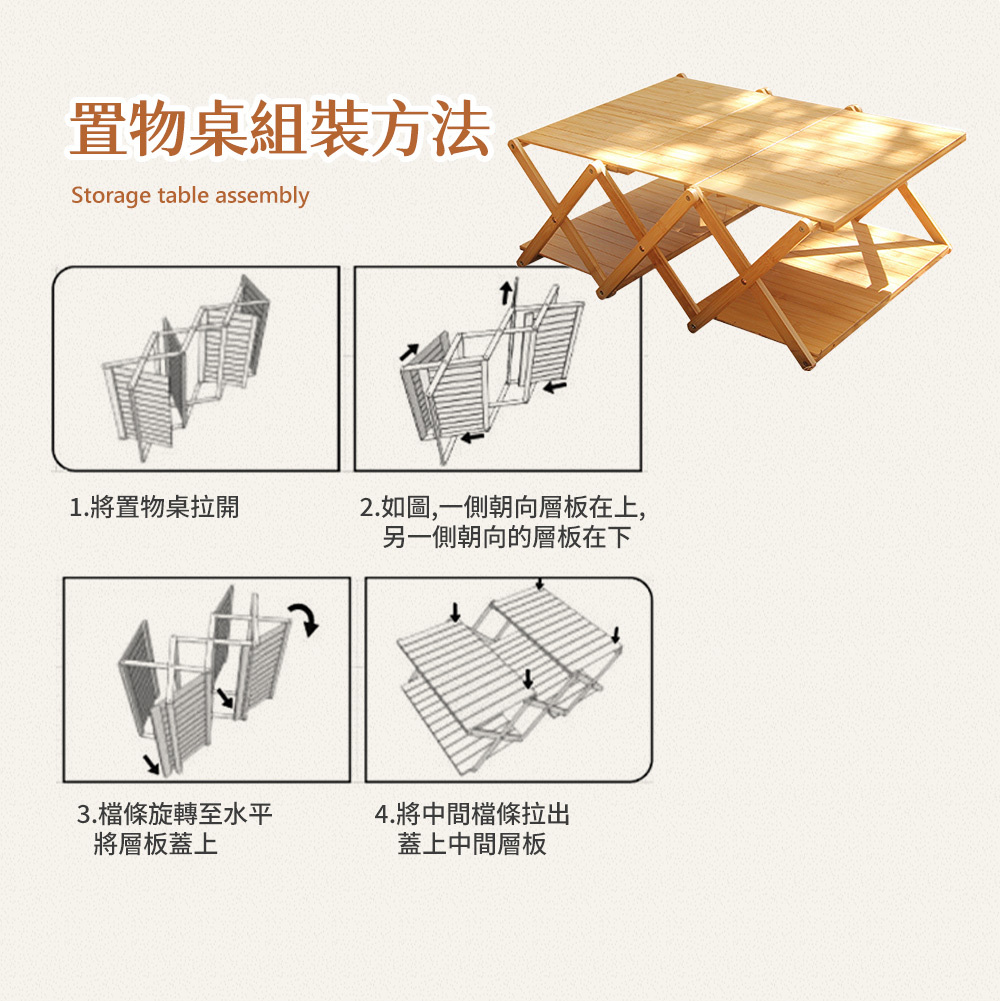 置物桌組裝方法

Storage table assembly

1.將置物桌拉開

2.如圖,一側朝向層板在上,
另一側朝向的層板在下

3.檔條旋轉至水平
將層板蓋上

4.將中間檔條拉出
蓋上中間層板