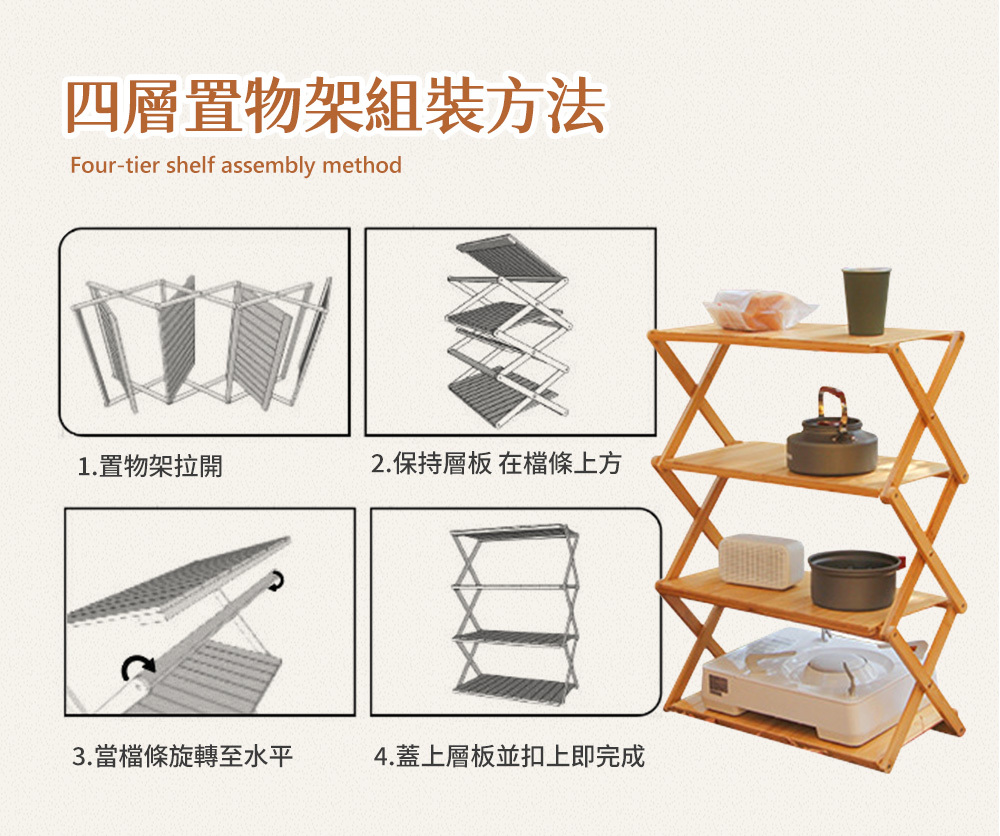 四層置物架組裝方法

Four-tier shelf assembly method

1.置物架拉開

2.保持層板 在檔條上方

3.當檔條旋轉至水平

4.蓋上層板並扣上即完成