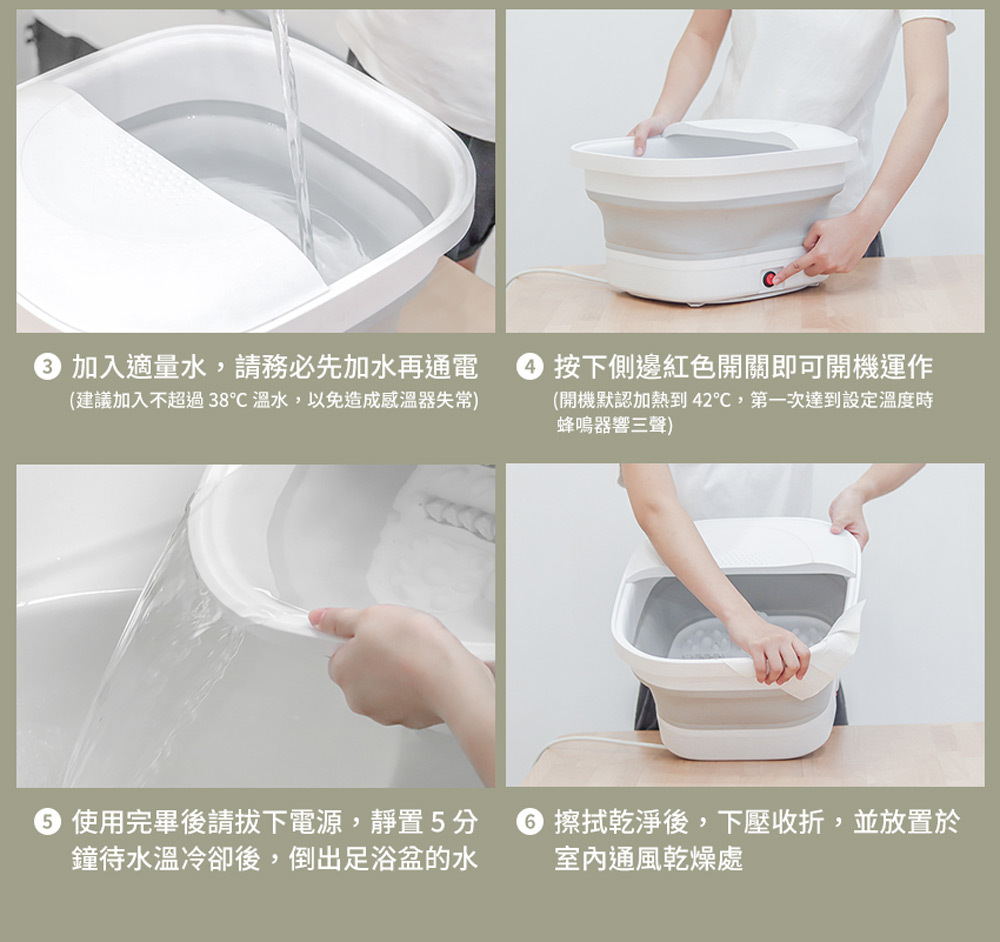 ③ 加入適量水，請務必先加水再通電
(建議加入不超過 38°C 溫水，以免造成感溫器失常)

④ 按下側邊紅色開關即可開機運作
(開機默認加熱到 42°C，第一次達到設定溫度時蜂鳴器響三聲)

⑤ 使用完畢後請拔下電源，靜置 5 分鐘待水溫冷卻後，倒出足浴盆的水

⑥ 擦拭乾淨後，下壓收折，並放置於室內通風乾燥處