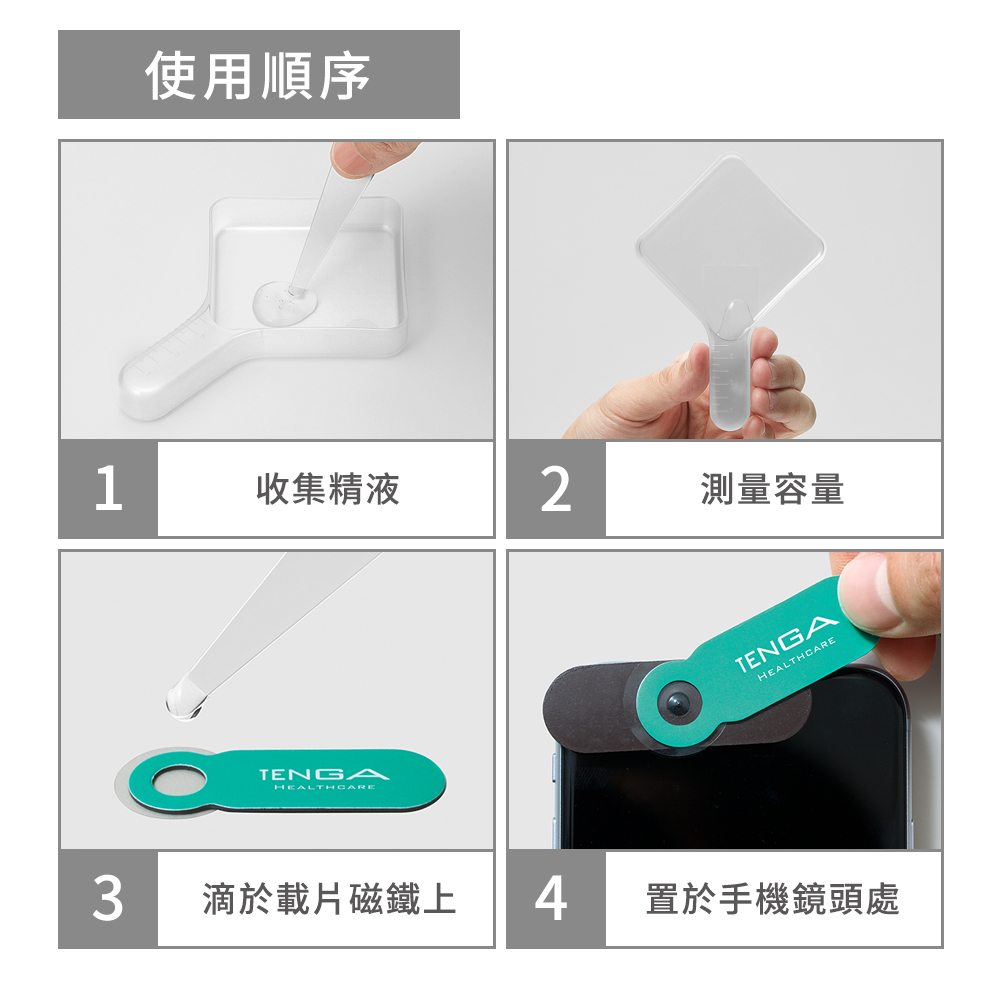 使用順序

1 收集精液

2 測量容量

TENGA HEALTHCARE

3 滴於載片磁鐵上

TENGA HEALTHCARE

4 置於手機鏡頭處