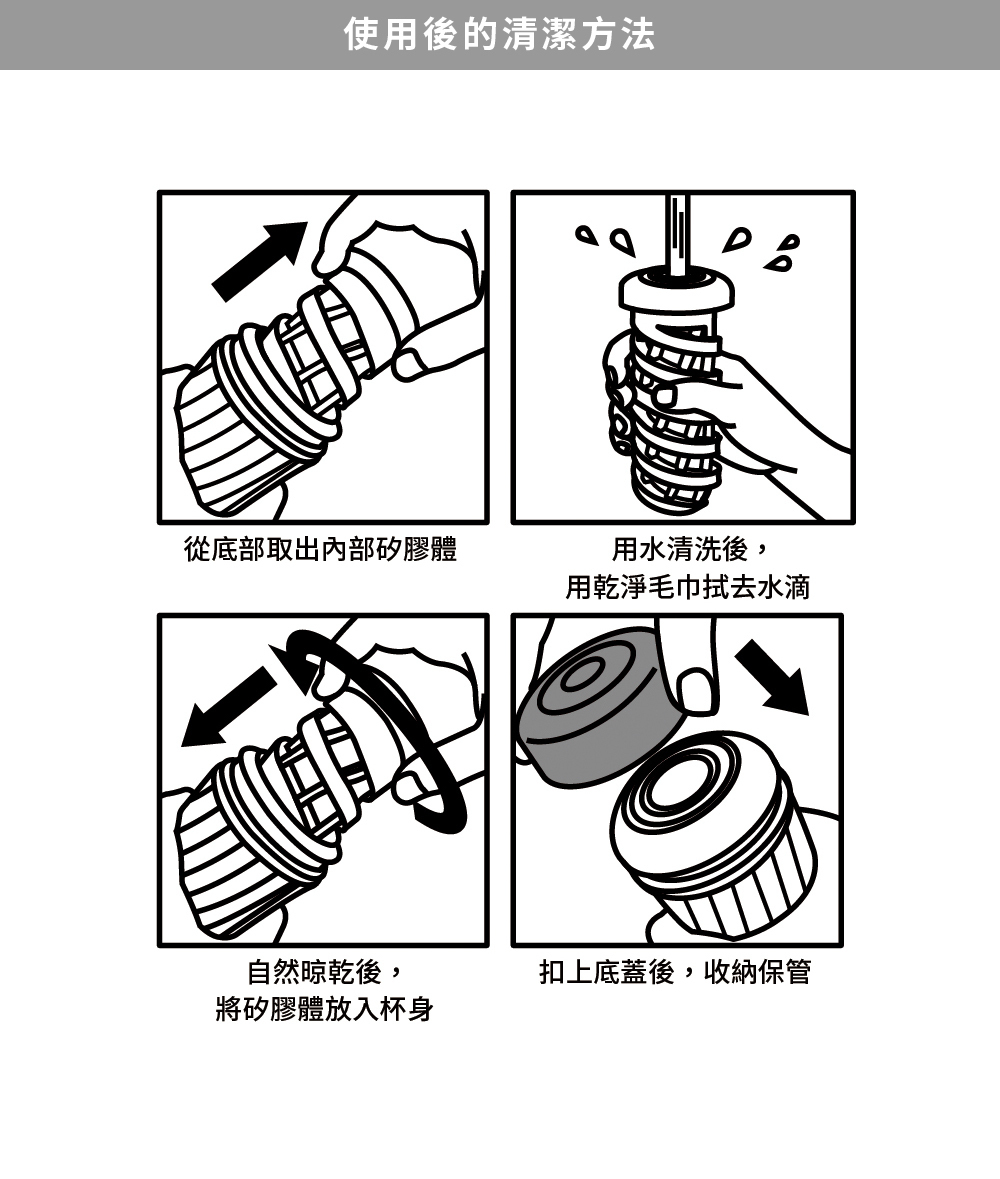 使用後的清潔方法

從底部取出內部矽膠體

用水清洗後，
用乾淨毛巾拭去水滴

自然晾乾後，
將矽膠體放入杯身

扣上底蓋後，收納保管