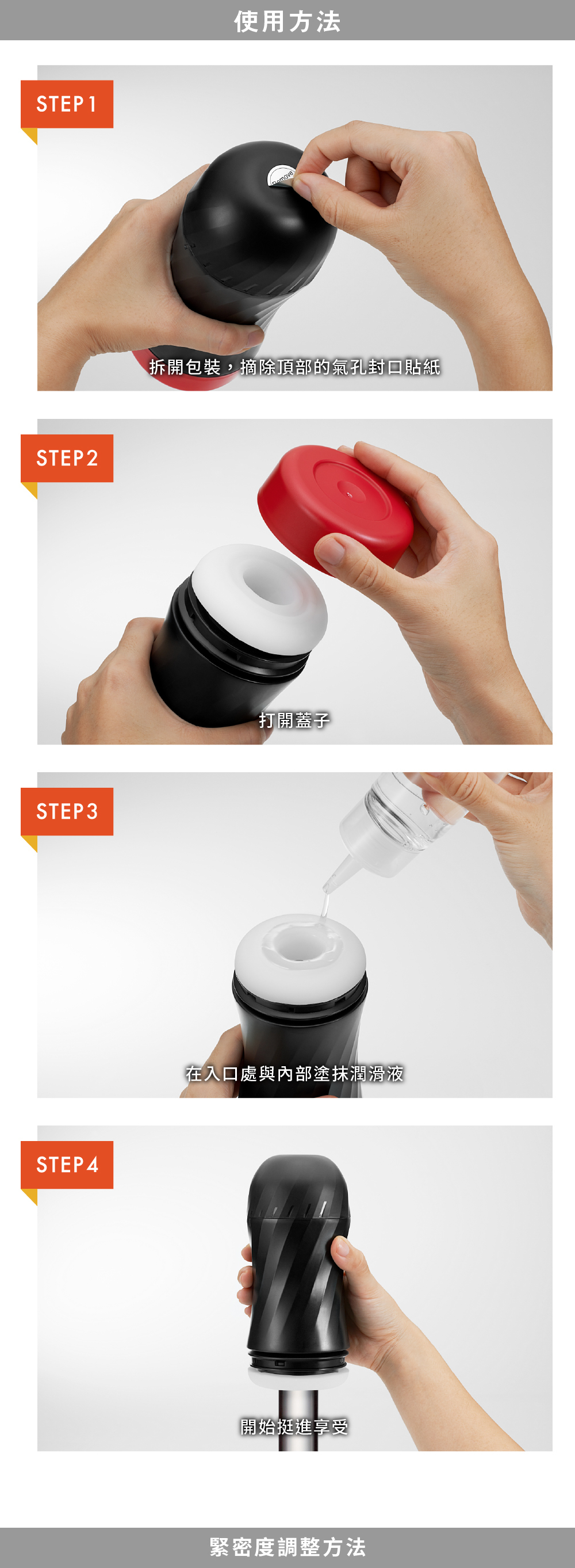 使用方法

STEP 1

Remove

拆開包裝，摘除頂部的氣孔封口貼紙

STEP 2

打開蓋子

STEP 3

在入口處與內部塗抹潤滑液

STEP 4

開始挺進享受

緊密度調整方法