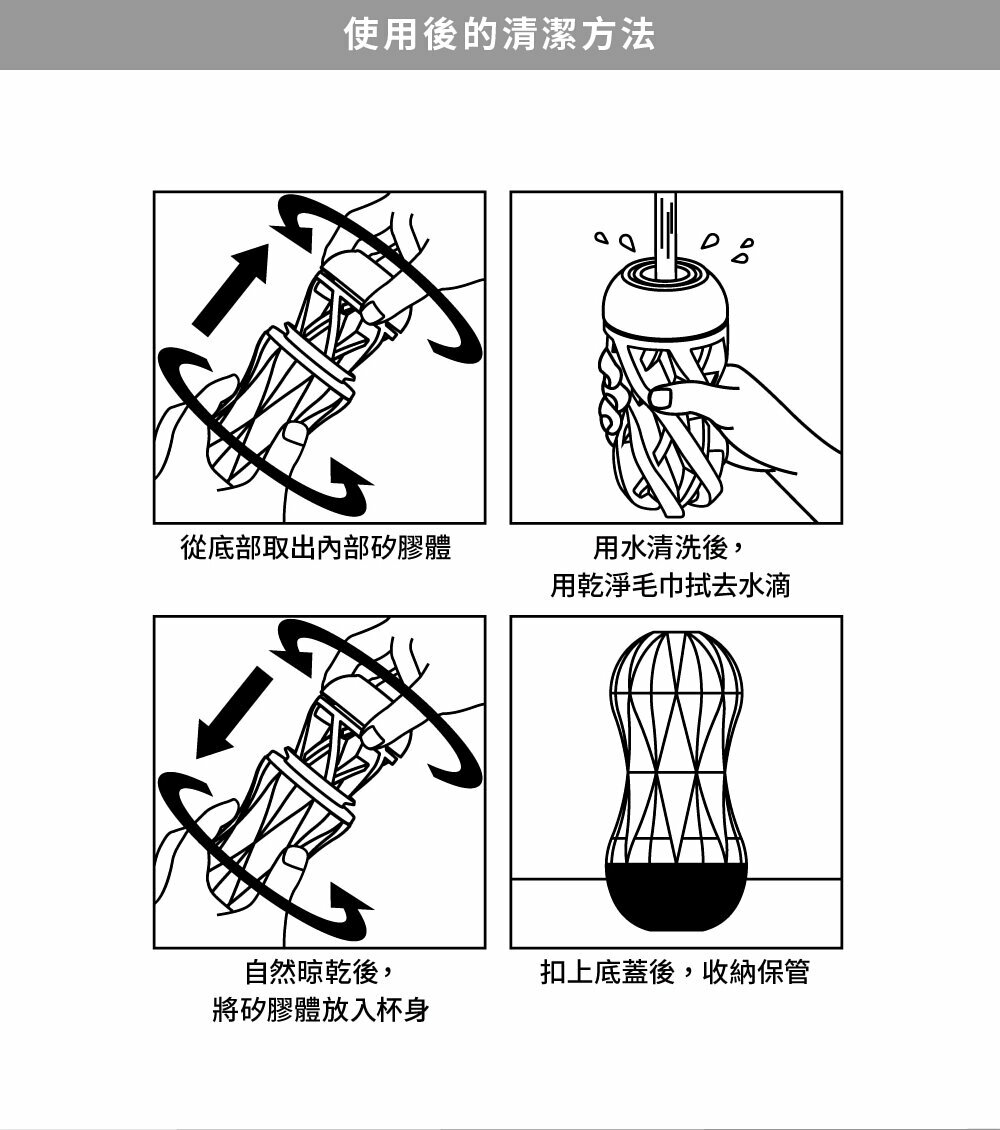 使用後的清潔方法

從底部取出內部矽膠體

用水清洗後，
用乾淨毛巾拭去水滴

自然晾乾後，
將矽膠體放入杯身

扣上底蓋後，收納保管