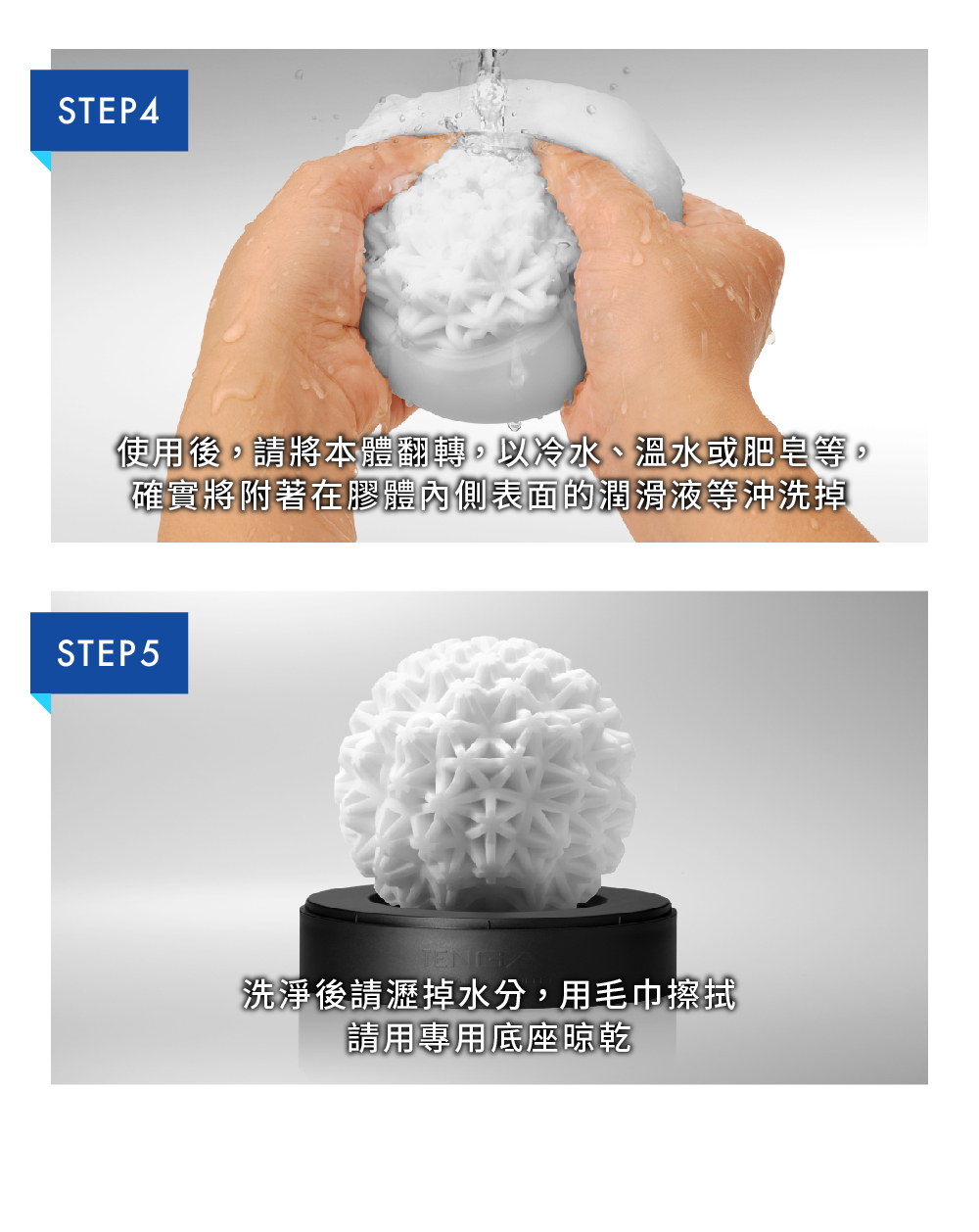 STEP4

使用後，請將本體翻轉，以冷水、溫水或肥皂等，確實將附著在膠體內側表面的潤滑液等沖洗掉

STEP5

TENGA

洗淨後請瀝掉水分，用毛巾擦拭
請用專用底座晾乾