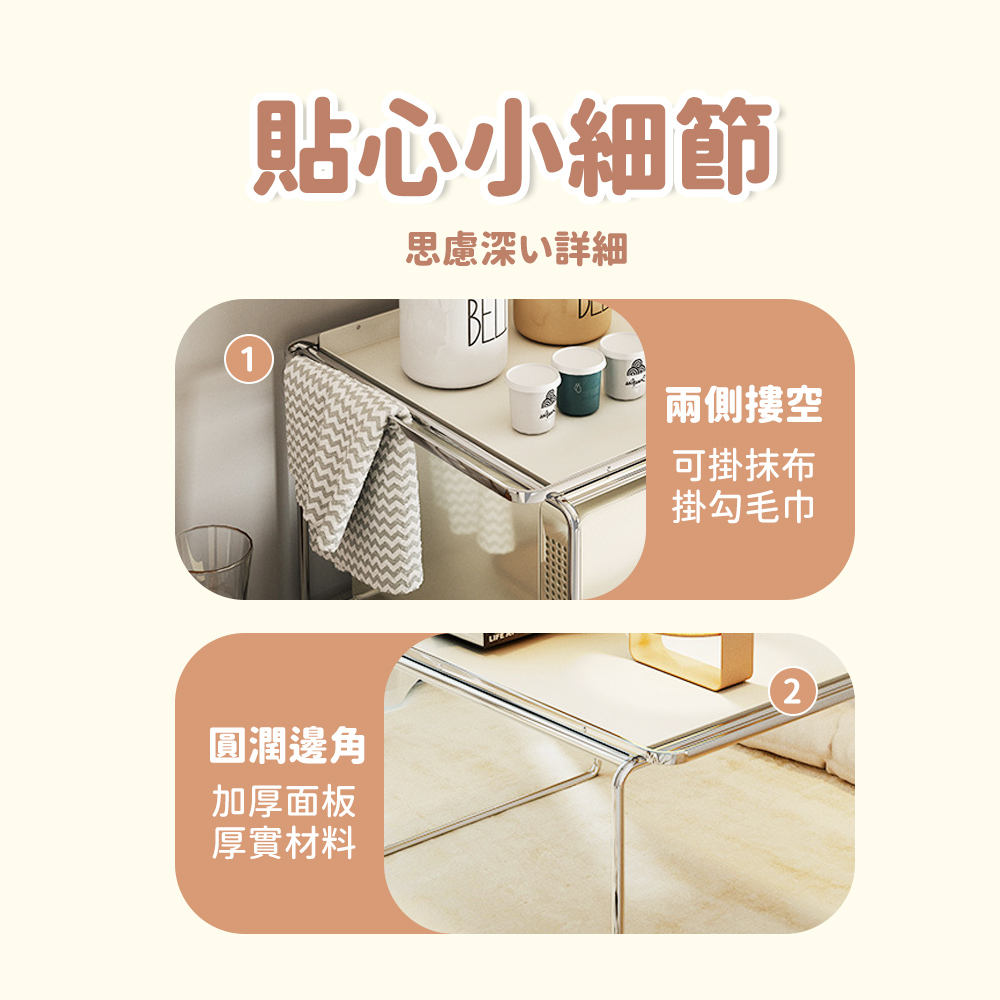 貼心小細節

思慮深い詳細

1

BEL

兩側摟空

可掛抹布
掛勾毛巾

2

圓潤邊角

加厚面板
厚實材料