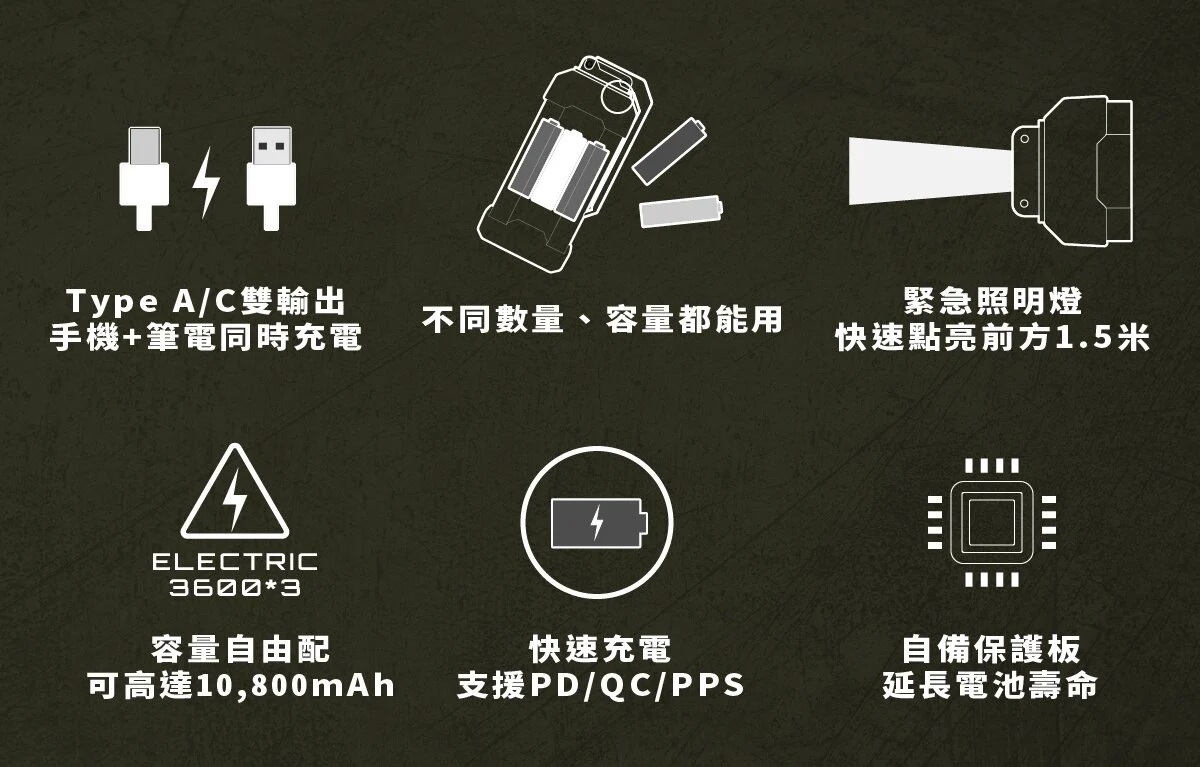 Type A/C雙輸出
手機+筆電同時充電

不同數量、容量都能用

緊急照明燈
快速點亮前方1.5米

ELECTRIC
3600*3

容量自由配
可高達10,800mAh

快速充電
支援PD/QC/PPS

自備保護板
延長電池壽命