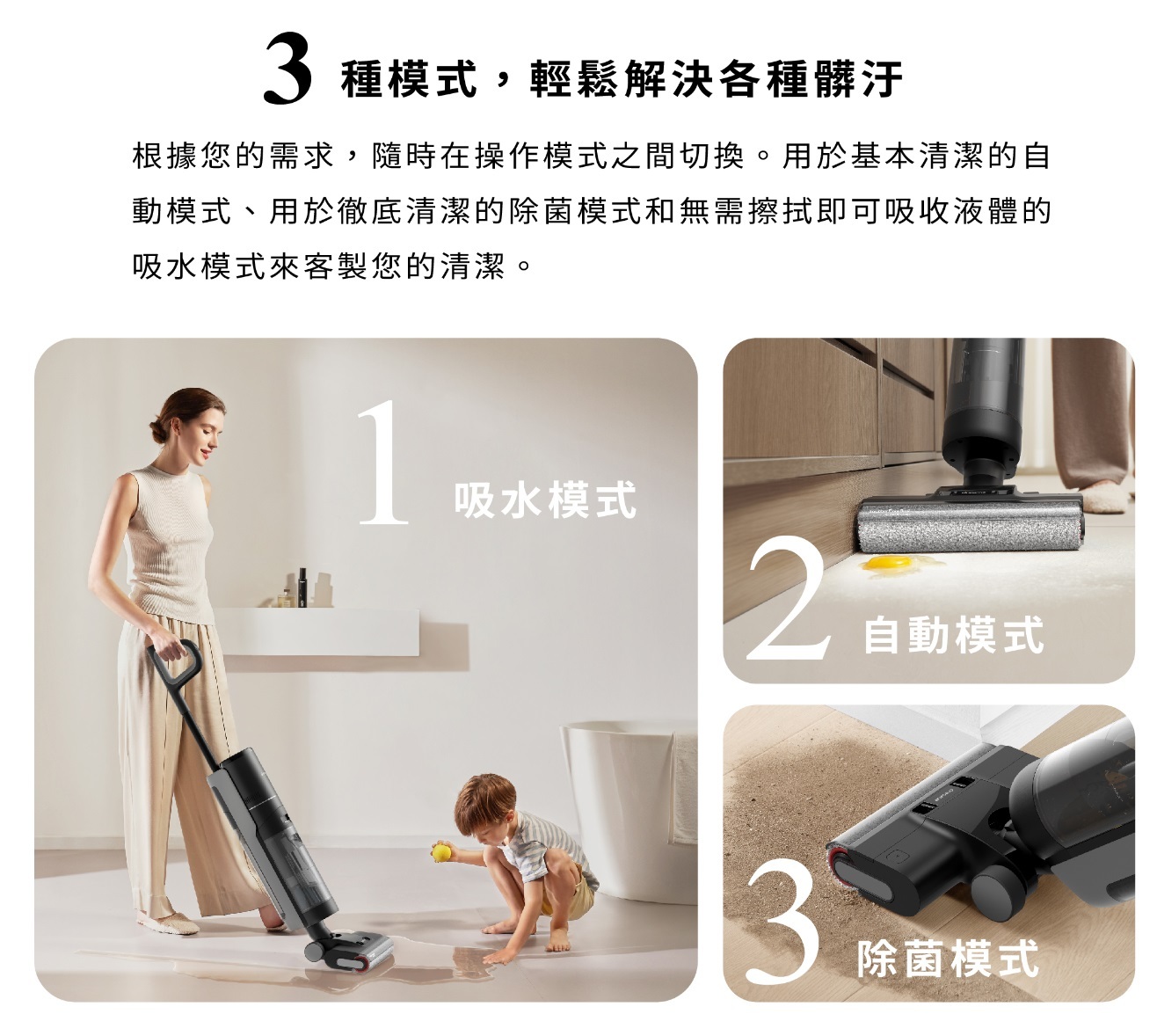 3 種模式，輕鬆解決各種髒汙

根據您的需求，隨時在操作模式之間切換。用於基本清潔的自動模式、用於徹底清潔的除菌模式和無需擦拭即可吸收液體的吸水模式來客製您的清潔。

1 吸水模式

2 自動模式

3 除菌模式