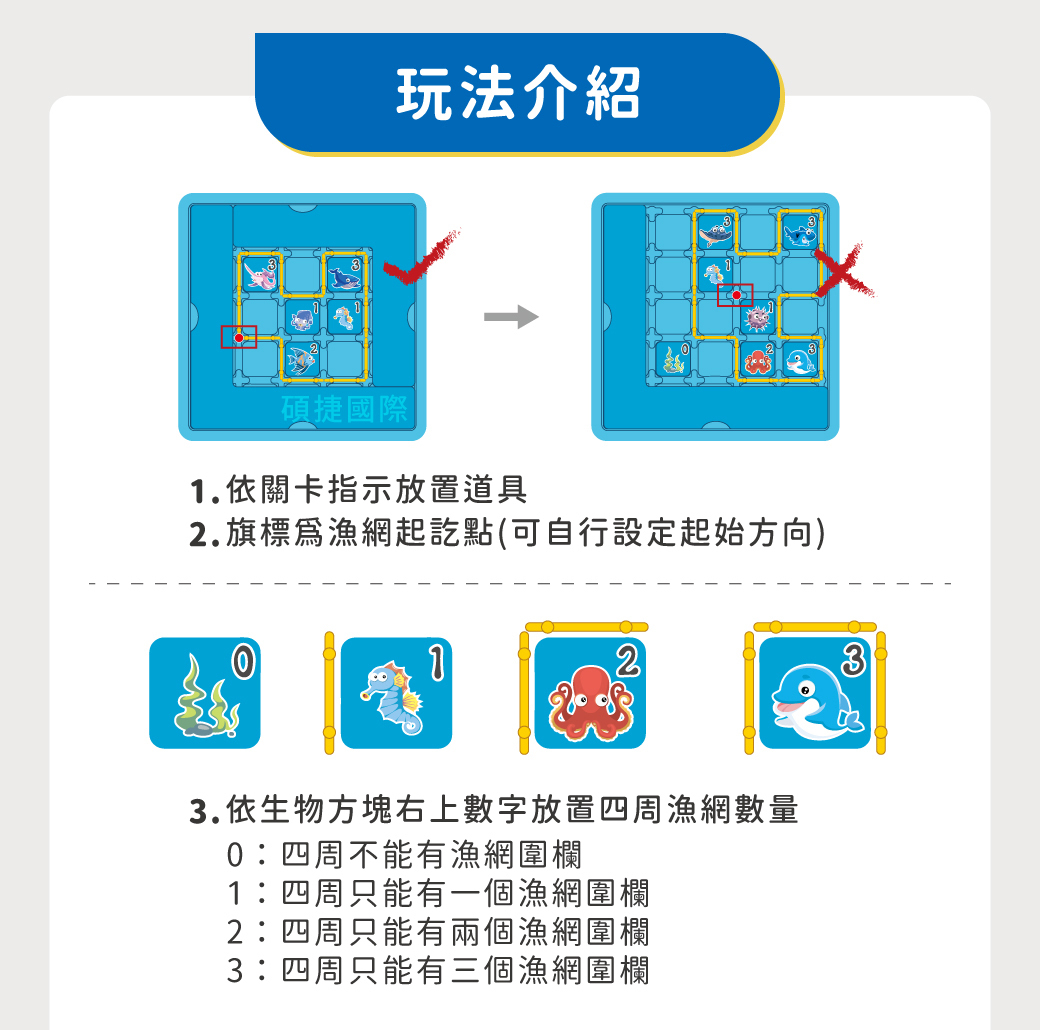 玩法介紹

3
3
1
1
2
碩捷國際

3
3
1
1
0
2
3

1. 依關卡指示放置道具
2. 旗標爲漁網起訖點(可自行設定起始方向)

0
1
2
3

3. 依生物方塊右上數字放置四周漁網數量
0：四周不能有漁網圍欄
1：四周只能有一個漁網圍欄
2：四周只能有兩個漁網圍欄
3：四周只能有三個漁網圍欄