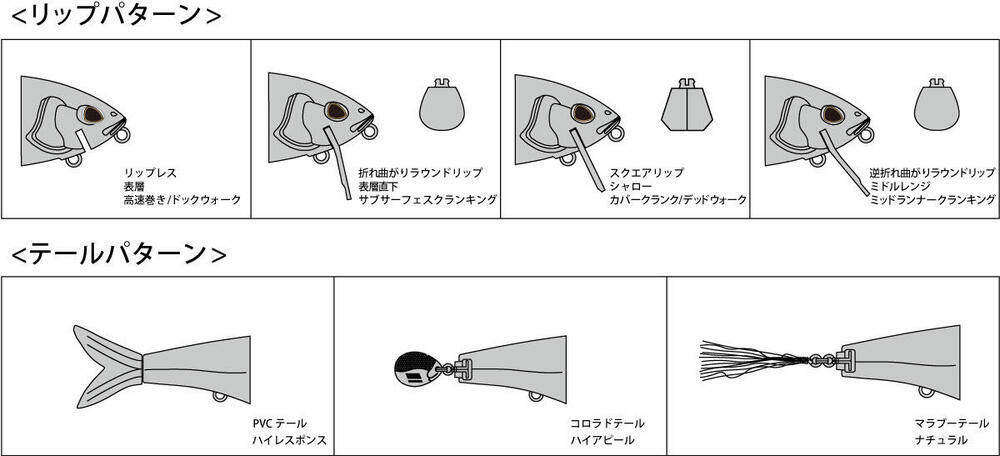 <リップパターン>

リップレス
表層
高速巻き/ドックウォーク

折れ曲がりラウンドリップ
表層直下
サブサーフェスクランキング

スクエアリップ
シャロー
カバークランク/デッドウォーク

逆折れ曲がりラウンドリップ
ミドルレンジ
ミッドランナークランキング

<テールパターン>

PVC テール
ハイレスポンス

コロラドテール
ハイアピール

マラブーテール
ナチュラル