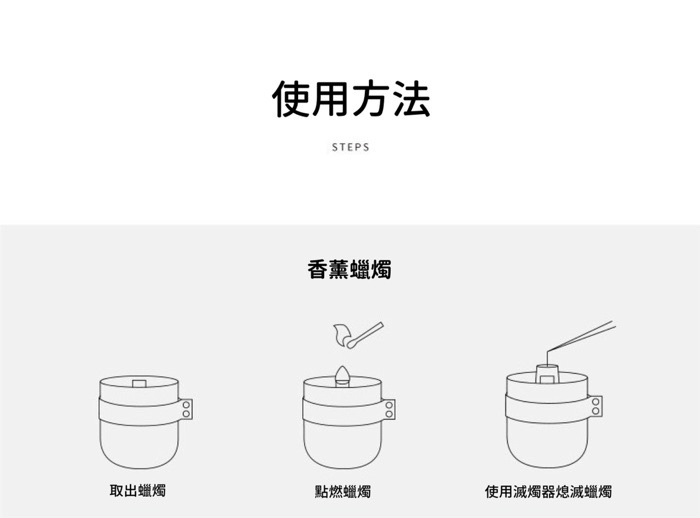 使用方法

STEPS

香薰蠟燭

取出蠟燭

點燃蠟燭

使用滅燭器熄滅蠟燭